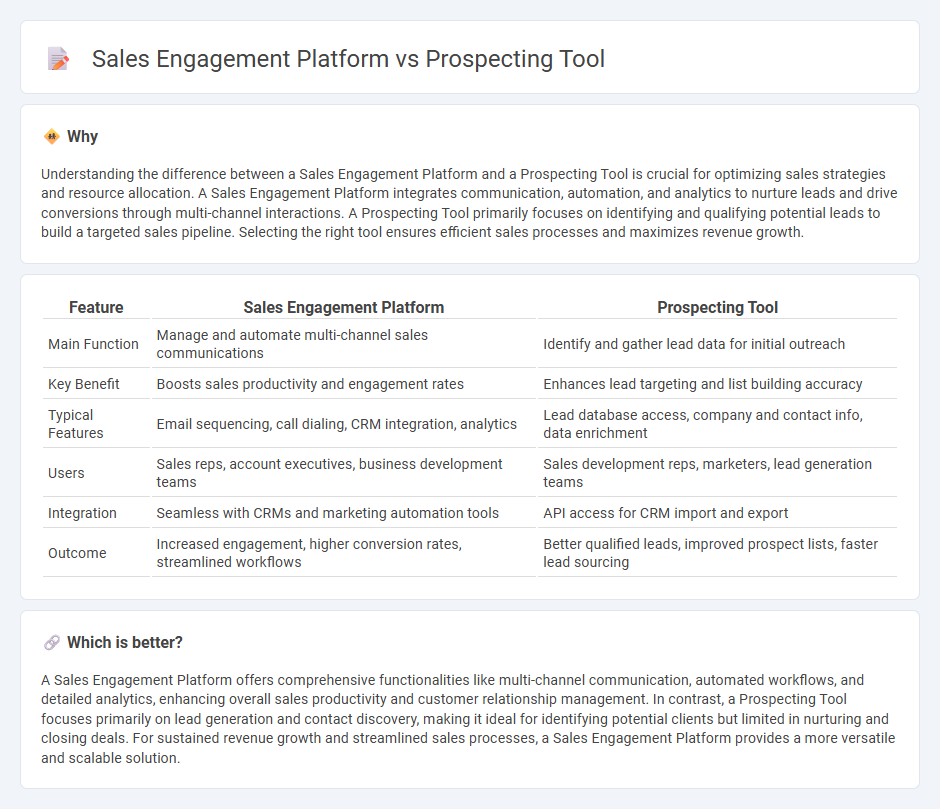 Sales Engagement Platform vs Prospecting Tool

Why

Understanding the difference between a Sales Engagement Platform and a Prospecting Tool is crucial for optimizing sales strategies and resource allocation. A Sales Engagement Platform integrates communication, automation, and analytics to nurture leads and drive conversions through multi-channel interactions. A Prospecting Tool primarily focuses on identifying and qualifying potential leads to build a targeted sales pipeline. Selecting the right tool ensures efficient sales processes and maximizes revenue growth.

| Feature | Sales Engagement Platform | Prospecting Tool |
|---|---|---|
| Main Function | Manage and automate multi-channel sales communications | Identify and gather lead data for initial outreach |
| Key Benefit | Boosts sales productivity and engagement rates | Enhances lead targeting and list building accuracy |
| Typical Features | Email sequencing, call dialing, CRM integration, analytics | Lead database access, company and contact info, data enrichment |
| Users | Sales reps, account executives, business development teams | Sales development reps, marketers, lead generation teams |
| Integration | Seamless with CRMs and marketing automation tools | API access for CRM import and export |
| Outcome | Increased engagement, higher conversion rates, streamlined workflows | Better qualified leads, improved prospect lists, faster lead sourcing |

Which is better?

A Sales Engagement Platform offers comprehensive functionalities like multi-channel communication, automated workflows, and detailed analytics, enhancing overall sales productivity and customer relationship management. In contrast, a Prospecting Tool focuses primarily on lead generation and contact discovery, making it ideal for identifying potential clients but limited in nurturing and closing deals. For sustained revenue growth and streamlined sales processes, a Sales Engagement Platform provides a more versatile and scalable solution.