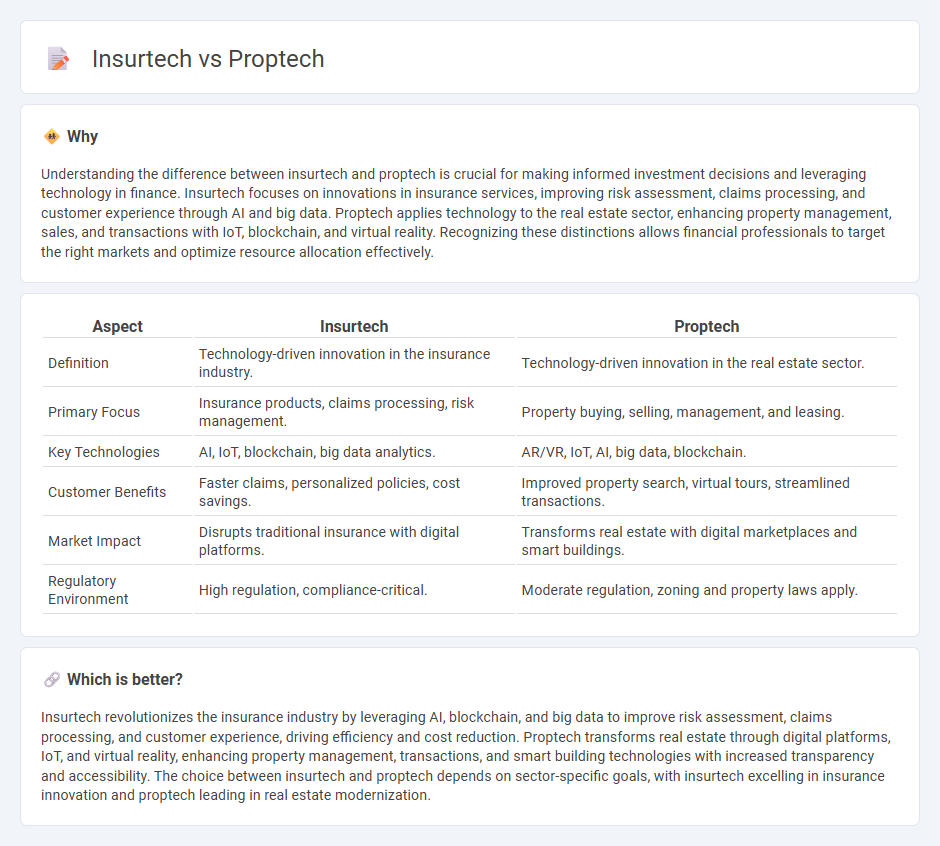 Insurtech vs Proptech

Why

Understanding the difference between insurtech and proptech is crucial for making informed investment decisions and leveraging technology in finance. Insurtech focuses on innovations in insurance services, improving risk assessment, claims processing, and customer experience through AI and big data. Proptech applies technology to the real estate sector, enhancing property management, sales, and transactions with IoT, blockchain, and virtual reality. Recognizing these distinctions allows financial professionals to target the right markets and optimize resource allocation effectively.

| Aspect | Insurtech | Proptech |
|---|---|---|
| Definition | Technology-driven innovation in the insurance industry. | Technology-driven innovation in the real estate sector. |
| Primary Focus | Insurance products, claims processing, risk management. | Property buying, selling, management, and leasing. |
| Key Technologies | AI, IoT, blockchain, big data analytics. | AR/VR, IoT, AI, big data, blockchain. |
| Customer Benefits | Faster claims, personalized policies, cost savings. | Improved property search, virtual tours, streamlined transactions. |
| Market Impact | Disrupts traditional insurance with digital platforms. | Transforms real estate with digital marketplaces and smart buildings. |
| Regulatory Environment | High regulation, compliance-critical. | Moderate regulation, zoning and property laws apply. |

Which is better?

Insurtech revolutionizes the insurance industry by leveraging AI, blockchain, and big data to improve risk assessment, claims processing, and customer experience, driving efficiency and cost reduction. Proptech transforms real estate through digital platforms, IoT, and virtual reality, enhancing property management, transactions, and smart building technologies with increased transparency and accessibility. The choice between insurtech and proptech depends on sector-specific goals, with insurtech excelling in insurance innovation and proptech leading in real estate modernization.