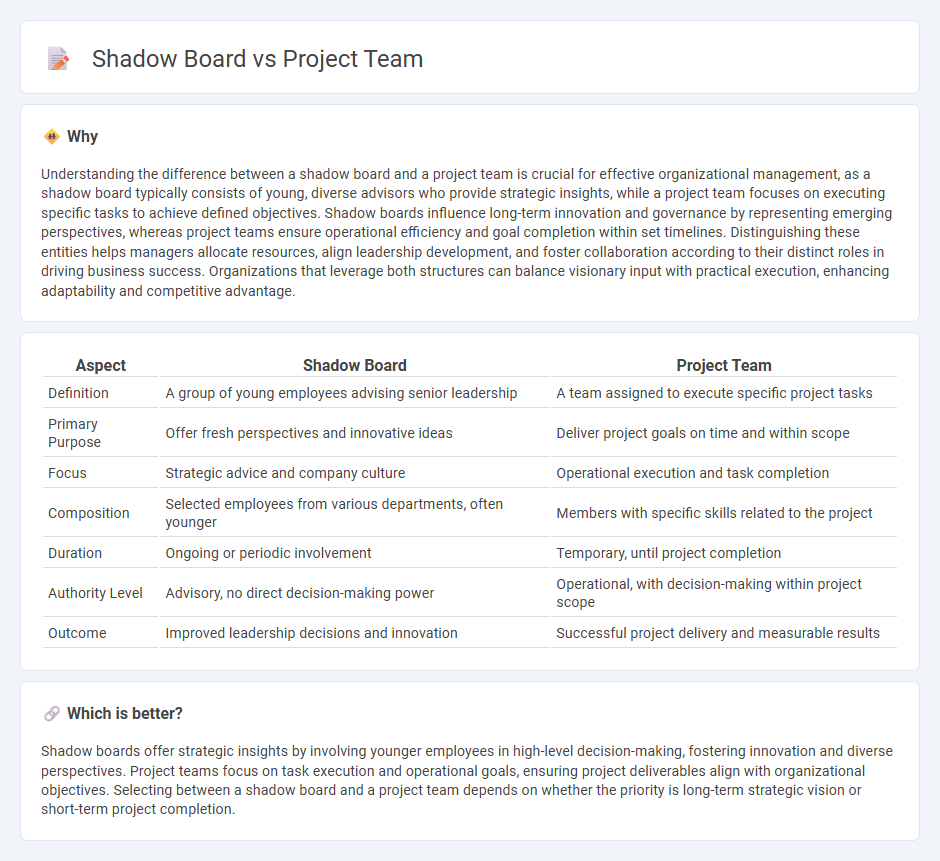 Shadow Board vs Project Team

Why

Understanding the difference between a shadow board and a project team is crucial for effective organizational management, as a shadow board typically consists of young, diverse advisors who provide strategic insights, while a project team focuses on executing specific tasks to achieve defined objectives. Shadow boards influence long-term innovation and governance by representing emerging perspectives, whereas project teams ensure operational efficiency and goal completion within set timelines. Distinguishing these entities helps managers allocate resources, align leadership development, and foster collaboration according to their distinct roles in driving business success. Organizations that leverage both structures can balance visionary input with practical execution, enhancing adaptability and competitive advantage.

| Aspect | Shadow Board | Project Team |
|---|---|---|
| Definition | A group of young employees advising senior leadership | A team assigned to execute specific project tasks |
| Primary Purpose | Offer fresh perspectives and innovative ideas | Deliver project goals on time and within scope |
| Focus | Strategic advice and company culture | Operational execution and task completion |
| Composition | Selected employees from various departments, often younger | Members with specific skills related to the project |
| Duration | Ongoing or periodic involvement | Temporary, until project completion |
| Authority Level | Advisory, no direct decision-making power | Operational, with decision-making within project scope |
| Outcome | Improved leadership decisions and innovation | Successful project delivery and measurable results |

Which is better?

Shadow boards offer strategic insights by involving younger employees in high-level decision-making, fostering innovation and diverse perspectives. Project teams focus on task execution and operational goals, ensuring project deliverables align with organizational objectives. Selecting between a shadow board and a project team depends on whether the priority is long-term strategic vision or short-term project completion.