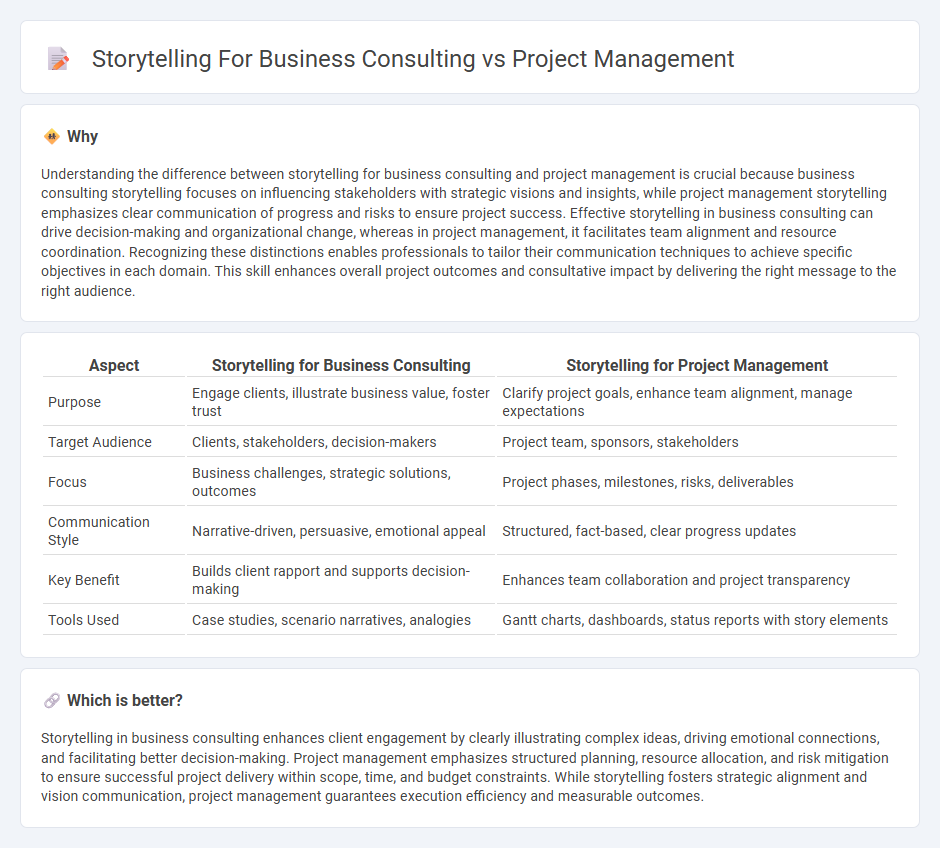 Storytelling For Business Consulting vs Project Management

Why

Understanding the difference between storytelling for business consulting and project management is crucial because business consulting storytelling focuses on influencing stakeholders with strategic visions and insights, while project management storytelling emphasizes clear communication of progress and risks to ensure project success. Effective storytelling in business consulting can drive decision-making and organizational change, whereas in project management, it facilitates team alignment and resource coordination. Recognizing these distinctions enables professionals to tailor their communication techniques to achieve specific objectives in each domain. This skill enhances overall project outcomes and consultative impact by delivering the right message to the right audience.

| Aspect | Storytelling for Business Consulting | Storytelling for Project Management |
|---|---|---|
| Purpose | Engage clients, illustrate business value, foster trust | Clarify project goals, enhance team alignment, manage expectations |
| Target Audience | Clients, stakeholders, decision-makers | Project team, sponsors, stakeholders |
| Focus | Business challenges, strategic solutions, outcomes | Project phases, milestones, risks, deliverables |
| Communication Style | Narrative-driven, persuasive, emotional appeal | Structured, fact-based, clear progress updates |
| Key Benefit | Builds client rapport and supports decision-making | Enhances team collaboration and project transparency |
| Tools Used | Case studies, scenario narratives, analogies | Gantt charts, dashboards, status reports with story elements |

Which is better?

Storytelling in business consulting enhances client engagement by clearly illustrating complex ideas, driving emotional connections, and facilitating better decision-making. Project management emphasizes structured planning, resource allocation, and risk mitigation to ensure successful project delivery within scope, time, and budget constraints. While storytelling fosters strategic alignment and vision communication, project management guarantees execution efficiency and measurable outcomes.