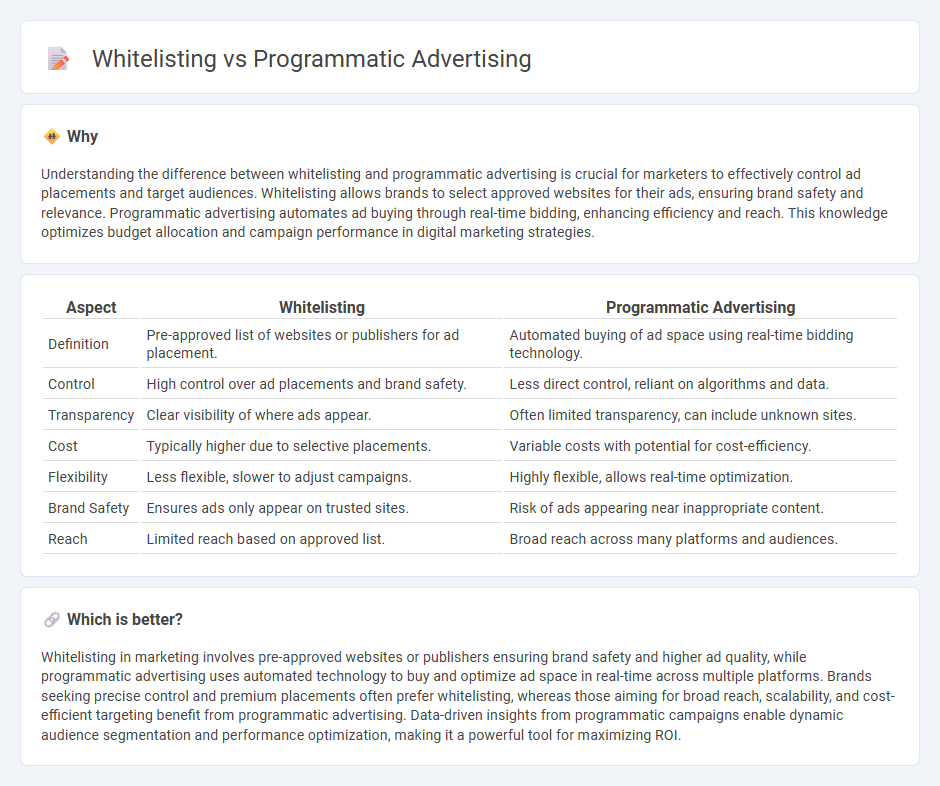 Whitelisting vs Programmatic Advertising

Why

Understanding the difference between whitelisting and programmatic advertising is crucial for marketers to effectively control ad placements and target audiences. Whitelisting allows brands to select approved websites for their ads, ensuring brand safety and relevance. Programmatic advertising automates ad buying through real-time bidding, enhancing efficiency and reach. This knowledge optimizes budget allocation and campaign performance in digital marketing strategies.

| Aspect | Whitelisting | Programmatic Advertising |
|---|---|---|
| Definition | Pre-approved list of websites or publishers for ad placement. | Automated buying of ad space using real-time bidding technology. |
| Control | High control over ad placements and brand safety. | Less direct control, reliant on algorithms and data. |
| Transparency | Clear visibility of where ads appear. | Often limited transparency, can include unknown sites. |
| Cost | Typically higher due to selective placements. | Variable costs with potential for cost-efficiency. |
| Flexibility | Less flexible, slower to adjust campaigns. | Highly flexible, allows real-time optimization. |
| Brand Safety | Ensures ads only appear on trusted sites. | Risk of ads appearing near inappropriate content. |
| Reach | Limited reach based on approved list. | Broad reach across many platforms and audiences. |

Which is better?

Whitelisting in marketing involves pre-approved websites or publishers ensuring brand safety and higher ad quality, while programmatic advertising uses automated technology to buy and optimize ad space in real-time across multiple platforms. Brands seeking precise control and premium placements often prefer whitelisting, whereas those aiming for broad reach, scalability, and cost-efficient targeting benefit from programmatic advertising. Data-driven insights from programmatic campaigns enable dynamic audience segmentation and performance optimization, making it a powerful tool for maximizing ROI.