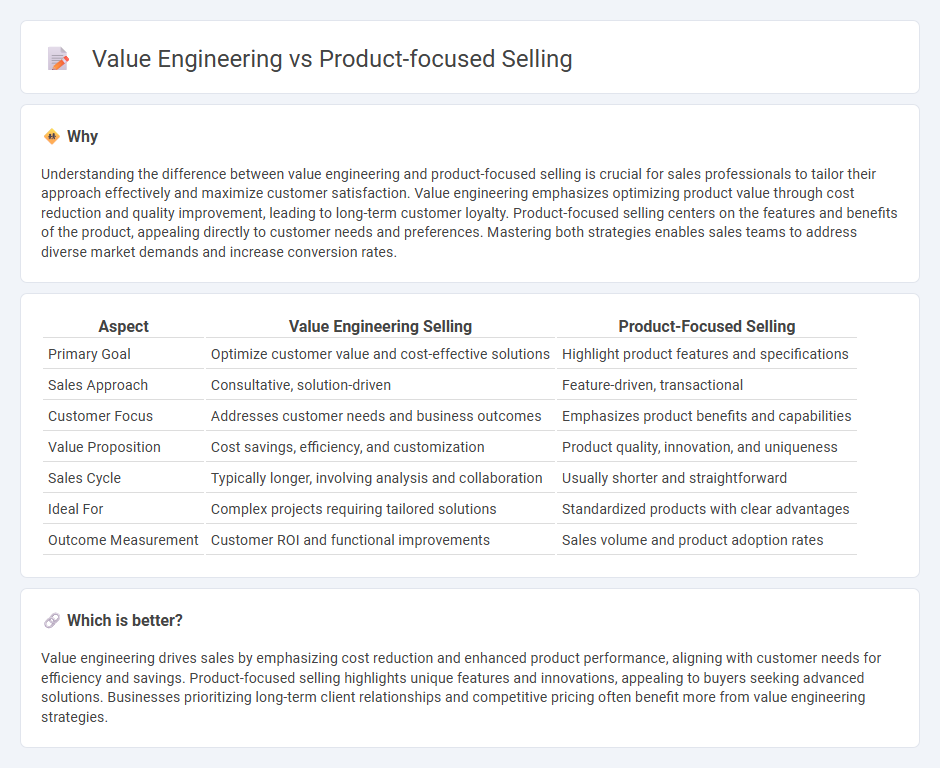 Value Engineering vs Product-focused Selling

Why

Understanding the difference between value engineering and product-focused selling is crucial for sales professionals to tailor their approach effectively and maximize customer satisfaction. Value engineering emphasizes optimizing product value through cost reduction and quality improvement, leading to long-term customer loyalty. Product-focused selling centers on the features and benefits of the product, appealing directly to customer needs and preferences. Mastering both strategies enables sales teams to address diverse market demands and increase conversion rates.

| Aspect | Value Engineering Selling | Product-Focused Selling |
|---|---|---|
| Primary Goal | Optimize customer value and cost-effective solutions | Highlight product features and specifications |
| Sales Approach | Consultative, solution-driven | Feature-driven, transactional |
| Customer Focus | Addresses customer needs and business outcomes | Emphasizes product benefits and capabilities |
| Value Proposition | Cost savings, efficiency, and customization | Product quality, innovation, and uniqueness |
| Sales Cycle | Typically longer, involving analysis and collaboration | Usually shorter and straightforward |
| Ideal For | Complex projects requiring tailored solutions | Standardized products with clear advantages |
| Outcome Measurement | Customer ROI and functional improvements | Sales volume and product adoption rates |

Which is better?

Value engineering drives sales by emphasizing cost reduction and enhanced product performance, aligning with customer needs for efficiency and savings. Product-focused selling highlights unique features and innovations, appealing to buyers seeking advanced solutions. Businesses prioritizing long-term client relationships and competitive pricing often benefit more from value engineering strategies.