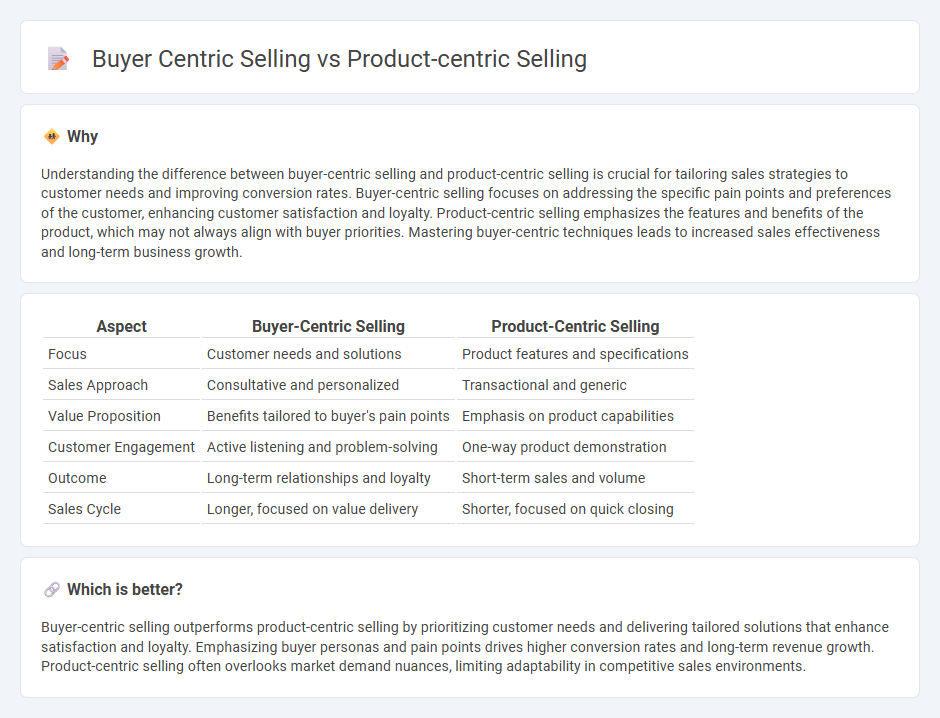 Buyer Centric Selling vs Product-centric Selling

Why

Understanding the difference between buyer-centric selling and product-centric selling is crucial for tailoring sales strategies to customer needs and improving conversion rates. Buyer-centric selling focuses on addressing the specific pain points and preferences of the customer, enhancing customer satisfaction and loyalty. Product-centric selling emphasizes the features and benefits of the product, which may not always align with buyer priorities. Mastering buyer-centric techniques leads to increased sales effectiveness and long-term business growth.

| Aspect | Buyer-Centric Selling | Product-Centric Selling |
|---|---|---|
| Focus | Customer needs and solutions | Product features and specifications |
| Sales Approach | Consultative and personalized | Transactional and generic |
| Value Proposition | Benefits tailored to buyer's pain points | Emphasis on product capabilities |
| Customer Engagement | Active listening and problem-solving | One-way product demonstration |
| Outcome | Long-term relationships and loyalty | Short-term sales and volume |
| Sales Cycle | Longer, focused on value delivery | Shorter, focused on quick closing |

Which is better?

Buyer-centric selling outperforms product-centric selling by prioritizing customer needs and delivering tailored solutions that enhance satisfaction and loyalty. Emphasizing buyer personas and pain points drives higher conversion rates and long-term revenue growth. Product-centric selling often overlooks market demand nuances, limiting adaptability in competitive sales environments.