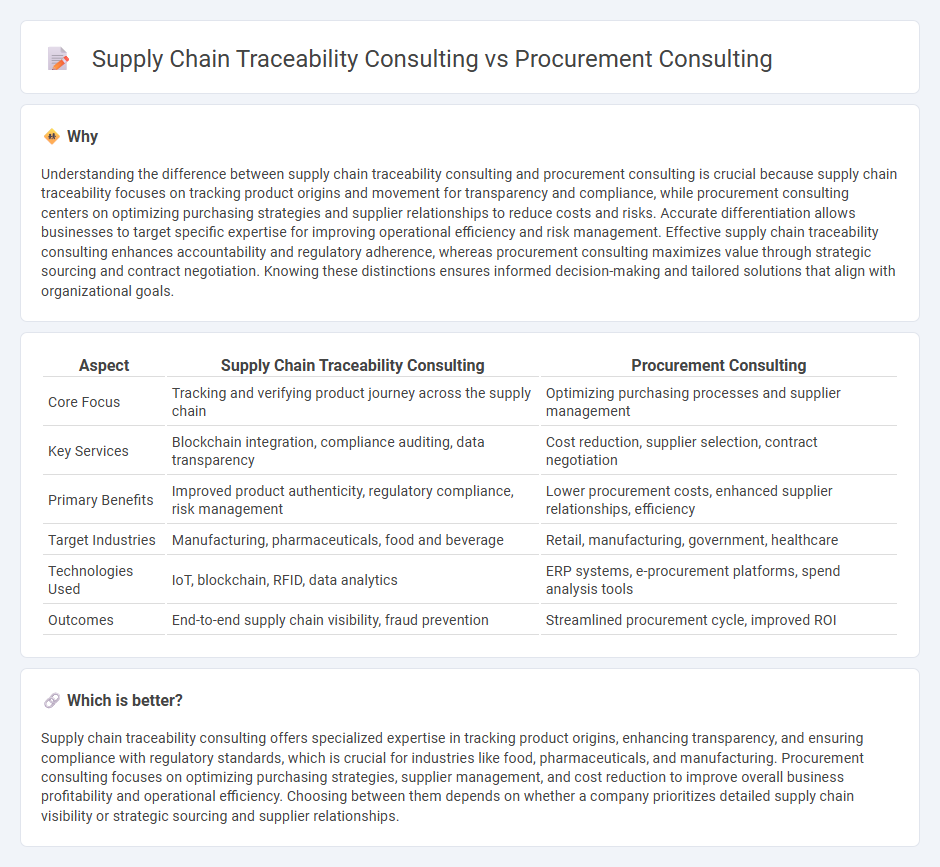 Supply Chain Traceability Consulting vs Procurement Consulting

Why

Understanding the difference between supply chain traceability consulting and procurement consulting is crucial because supply chain traceability focuses on tracking product origins and movement for transparency and compliance, while procurement consulting centers on optimizing purchasing strategies and supplier relationships to reduce costs and risks. Accurate differentiation allows businesses to target specific expertise for improving operational efficiency and risk management. Effective supply chain traceability consulting enhances accountability and regulatory adherence, whereas procurement consulting maximizes value through strategic sourcing and contract negotiation. Knowing these distinctions ensures informed decision-making and tailored solutions that align with organizational goals.

| Aspect | Supply Chain Traceability Consulting | Procurement Consulting |
|---|---|---|
| Core Focus | Tracking and verifying product journey across the supply chain | Optimizing purchasing processes and supplier management |
| Key Services | Blockchain integration, compliance auditing, data transparency | Cost reduction, supplier selection, contract negotiation |
| Primary Benefits | Improved product authenticity, regulatory compliance, risk management | Lower procurement costs, enhanced supplier relationships, efficiency |
| Target Industries | Manufacturing, pharmaceuticals, food and beverage | Retail, manufacturing, government, healthcare |
| Technologies Used | IoT, blockchain, RFID, data analytics | ERP systems, e-procurement platforms, spend analysis tools |
| Outcomes | End-to-end supply chain visibility, fraud prevention | Streamlined procurement cycle, improved ROI |

Which is better?

Supply chain traceability consulting offers specialized expertise in tracking product origins, enhancing transparency, and ensuring compliance with regulatory standards, which is crucial for industries like food, pharmaceuticals, and manufacturing. Procurement consulting focuses on optimizing purchasing strategies, supplier management, and cost reduction to improve overall business profitability and operational efficiency. Choosing between them depends on whether a company prioritizes detailed supply chain visibility or strategic sourcing and supplier relationships.