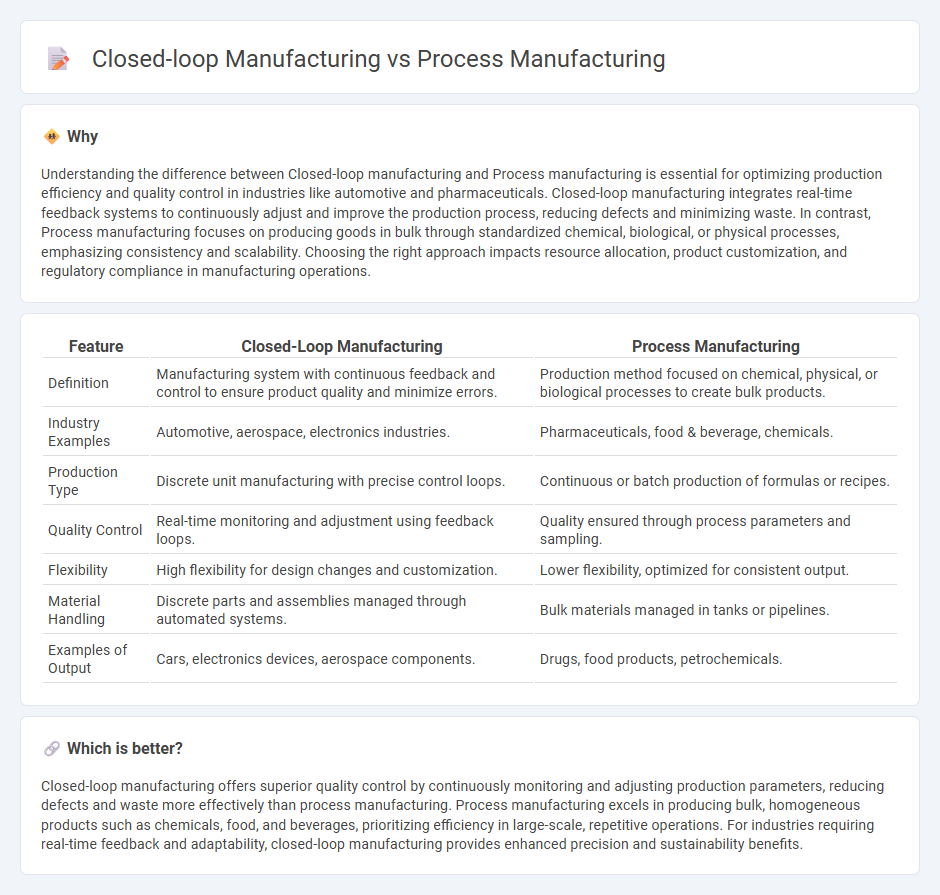 Closed-loop Manufacturing vs Process Manufacturing

Why

Understanding the difference between Closed-loop manufacturing and Process manufacturing is essential for optimizing production efficiency and quality control in industries like automotive and pharmaceuticals. Closed-loop manufacturing integrates real-time feedback systems to continuously adjust and improve the production process, reducing defects and minimizing waste. In contrast, Process manufacturing focuses on producing goods in bulk through standardized chemical, biological, or physical processes, emphasizing consistency and scalability. Choosing the right approach impacts resource allocation, product customization, and regulatory compliance in manufacturing operations.

| Feature | Closed-Loop Manufacturing | Process Manufacturing |
|---|---|---|
| Definition | Manufacturing system with continuous feedback and control to ensure product quality and minimize errors. | Production method focused on chemical, physical, or biological processes to create bulk products. |
| Industry Examples | Automotive, aerospace, electronics industries. | Pharmaceuticals, food & beverage, chemicals. |
| Production Type | Discrete unit manufacturing with precise control loops. | Continuous or batch production of formulas or recipes. |
| Quality Control | Real-time monitoring and adjustment using feedback loops. | Quality ensured through process parameters and sampling. |
| Flexibility | High flexibility for design changes and customization. | Lower flexibility, optimized for consistent output. |
| Material Handling | Discrete parts and assemblies managed through automated systems. | Bulk materials managed in tanks or pipelines. |
| Examples of Output | Cars, electronics devices, aerospace components. | Drugs, food products, petrochemicals. |

Which is better?

Closed-loop manufacturing offers superior quality control by continuously monitoring and adjusting production parameters, reducing defects and waste more effectively than process manufacturing. Process manufacturing excels in producing bulk, homogeneous products such as chemicals, food, and beverages, prioritizing efficiency in large-scale, repetitive operations. For industries requiring real-time feedback and adaptability, closed-loop manufacturing provides enhanced precision and sustainability benefits.