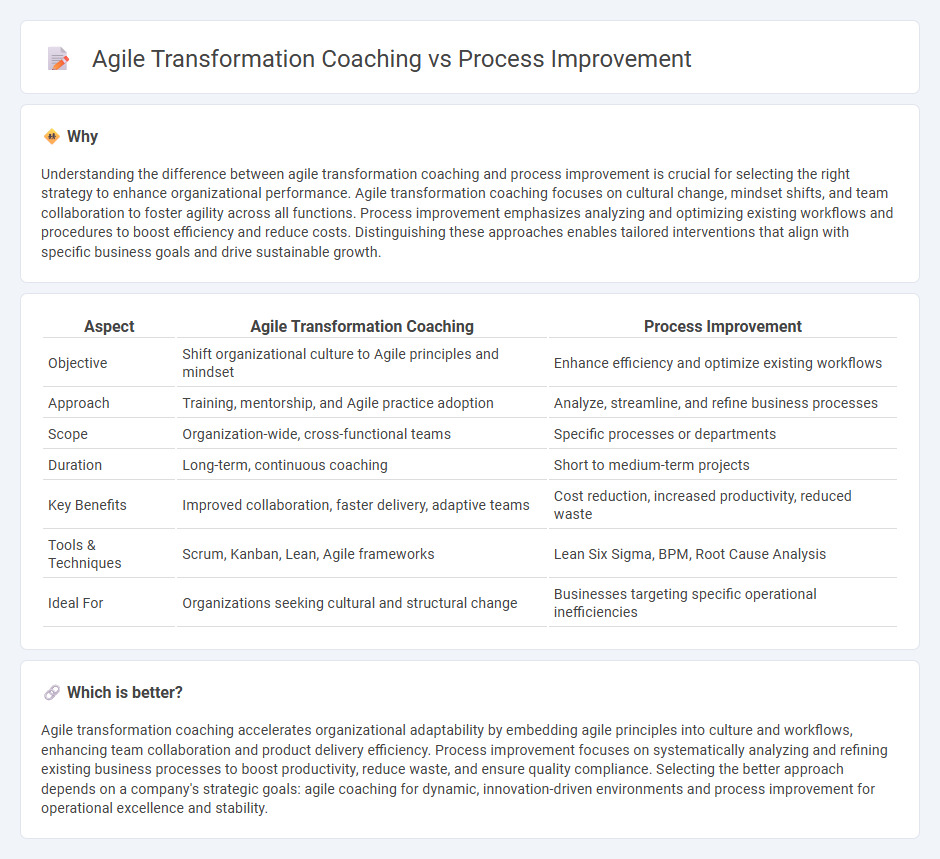 Agile Transformation Coaching vs Process Improvement

Why

Understanding the difference between agile transformation coaching and process improvement is crucial for selecting the right strategy to enhance organizational performance. Agile transformation coaching focuses on cultural change, mindset shifts, and team collaboration to foster agility across all functions. Process improvement emphasizes analyzing and optimizing existing workflows and procedures to boost efficiency and reduce costs. Distinguishing these approaches enables tailored interventions that align with specific business goals and drive sustainable growth.

| Aspect | Agile Transformation Coaching | Process Improvement |
|---|---|---|
| Objective | Shift organizational culture to Agile principles and mindset | Enhance efficiency and optimize existing workflows |
| Approach | Training, mentorship, and Agile practice adoption | Analyze, streamline, and refine business processes |
| Scope | Organization-wide, cross-functional teams | Specific processes or departments |
| Duration | Long-term, continuous coaching | Short to medium-term projects |
| Key Benefits | Improved collaboration, faster delivery, adaptive teams | Cost reduction, increased productivity, reduced waste |
| Tools & Techniques | Scrum, Kanban, Lean, Agile frameworks | Lean Six Sigma, BPM, Root Cause Analysis |
| Ideal For | Organizations seeking cultural and structural change | Businesses targeting specific operational inefficiencies |

Which is better?

Agile transformation coaching accelerates organizational adaptability by embedding agile principles into culture and workflows, enhancing team collaboration and product delivery efficiency. Process improvement focuses on systematically analyzing and refining existing business processes to boost productivity, reduce waste, and ensure quality compliance. Selecting the better approach depends on a company's strategic goals: agile coaching for dynamic, innovation-driven environments and process improvement for operational excellence and stability.