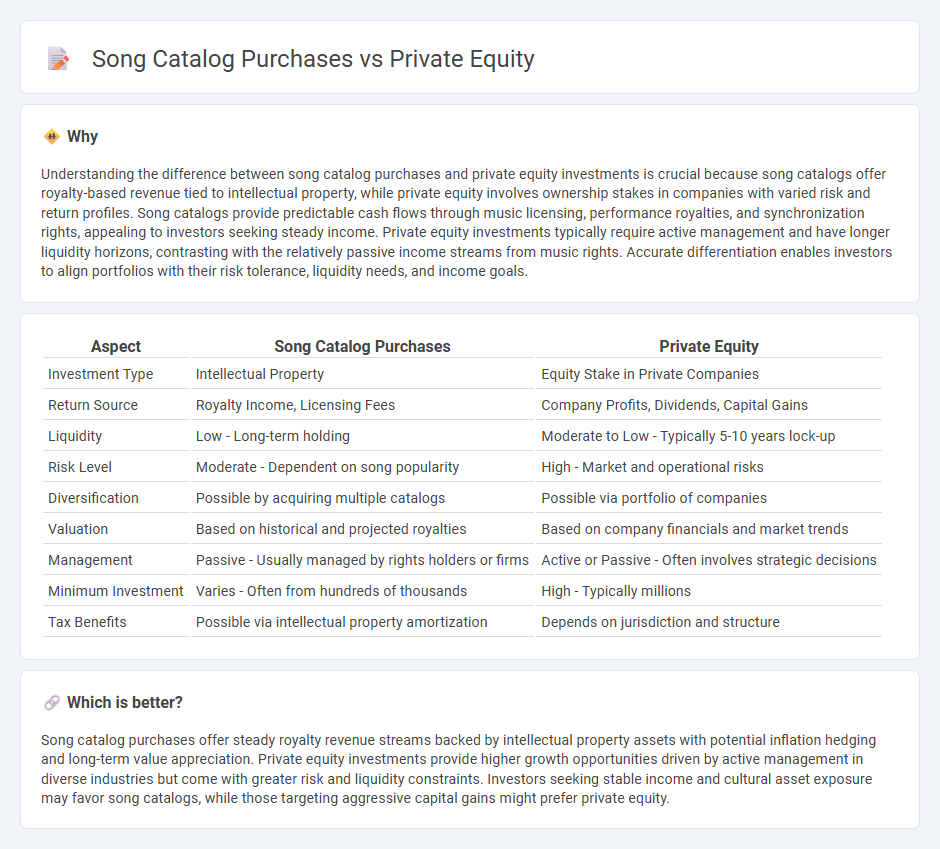 Song Catalog Purchases vs Private Equity

Why

Understanding the difference between song catalog purchases and private equity investments is crucial because song catalogs offer royalty-based revenue tied to intellectual property, while private equity involves ownership stakes in companies with varied risk and return profiles. Song catalogs provide predictable cash flows through music licensing, performance royalties, and synchronization rights, appealing to investors seeking steady income. Private equity investments typically require active management and have longer liquidity horizons, contrasting with the relatively passive income streams from music rights. Accurate differentiation enables investors to align portfolios with their risk tolerance, liquidity needs, and income goals.

| Aspect | Song Catalog Purchases | Private Equity |
|---|---|---|
| Investment Type | Intellectual Property | Equity Stake in Private Companies |
| Return Source | Royalty Income, Licensing Fees | Company Profits, Dividends, Capital Gains |
| Liquidity | Low - Long-term holding | Moderate to Low - Typically 5-10 years lock-up |
| Risk Level | Moderate - Dependent on song popularity | High - Market and operational risks |
| Diversification | Possible by acquiring multiple catalogs | Possible via portfolio of companies |
| Valuation | Based on historical and projected royalties | Based on company financials and market trends |
| Management | Passive - Usually managed by rights holders or firms | Active or Passive - Often involves strategic decisions |
| Minimum Investment | Varies - Often from hundreds of thousands | High - Typically millions |
| Tax Benefits | Possible via intellectual property amortization | Depends on jurisdiction and structure |

Which is better?

Song catalog purchases offer steady royalty revenue streams backed by intellectual property assets with potential inflation hedging and long-term value appreciation. Private equity investments provide higher growth opportunities driven by active management in diverse industries but come with greater risk and liquidity constraints. Investors seeking stable income and cultural asset exposure may favor song catalogs, while those targeting aggressive capital gains might prefer private equity.