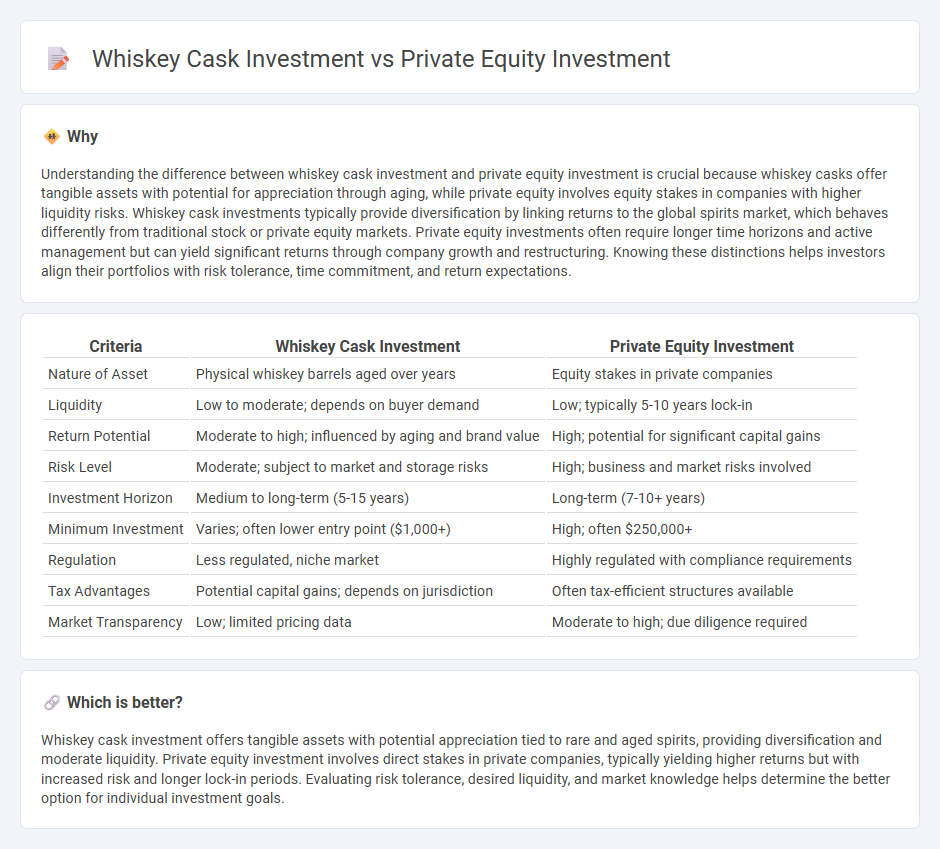 Whiskey Cask Investment vs Private Equity Investment

Why

Understanding the difference between whiskey cask investment and private equity investment is crucial because whiskey casks offer tangible assets with potential for appreciation through aging, while private equity involves equity stakes in companies with higher liquidity risks. Whiskey cask investments typically provide diversification by linking returns to the global spirits market, which behaves differently from traditional stock or private equity markets. Private equity investments often require longer time horizons and active management but can yield significant returns through company growth and restructuring. Knowing these distinctions helps investors align their portfolios with risk tolerance, time commitment, and return expectations.

| Criteria | Whiskey Cask Investment | Private Equity Investment |
|---|---|---|
| Nature of Asset | Physical whiskey barrels aged over years | Equity stakes in private companies |
| Liquidity | Low to moderate; depends on buyer demand | Low; typically 5-10 years lock-in |
| Return Potential | Moderate to high; influenced by aging and brand value | High; potential for significant capital gains |
| Risk Level | Moderate; subject to market and storage risks | High; business and market risks involved |
| Investment Horizon | Medium to long-term (5-15 years) | Long-term (7-10+ years) |
| Minimum Investment | Varies; often lower entry point ($1,000+) | High; often $250,000+ |
| Regulation | Less regulated, niche market | Highly regulated with compliance requirements |
| Tax Advantages | Potential capital gains; depends on jurisdiction | Often tax-efficient structures available |
| Market Transparency | Low; limited pricing data | Moderate to high; due diligence required |

Which is better?

Whiskey cask investment offers tangible assets with potential appreciation tied to rare and aged spirits, providing diversification and moderate liquidity. Private equity investment involves direct stakes in private companies, typically yielding higher returns but with increased risk and longer lock-in periods. Evaluating risk tolerance, desired liquidity, and market knowledge helps determine the better option for individual investment goals.