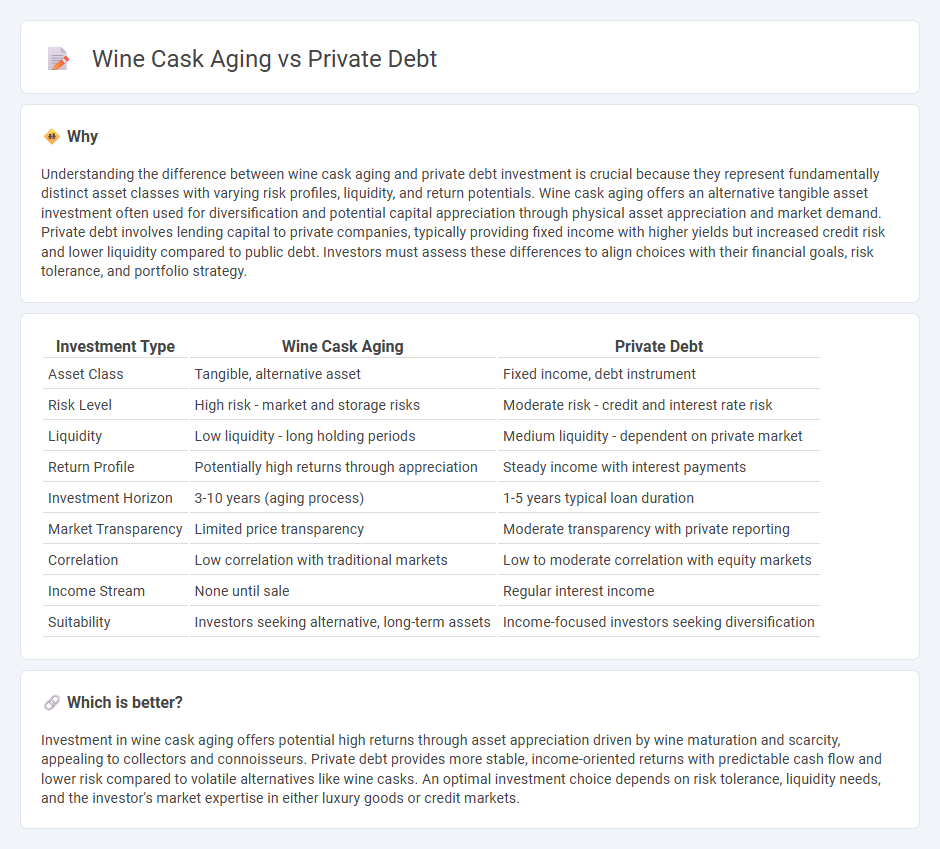 Wine Cask Aging vs Private Debt

Why

Understanding the difference between wine cask aging and private debt investment is crucial because they represent fundamentally distinct asset classes with varying risk profiles, liquidity, and return potentials. Wine cask aging offers an alternative tangible asset investment often used for diversification and potential capital appreciation through physical asset appreciation and market demand. Private debt involves lending capital to private companies, typically providing fixed income with higher yields but increased credit risk and lower liquidity compared to public debt. Investors must assess these differences to align choices with their financial goals, risk tolerance, and portfolio strategy.

| Investment Type | Wine Cask Aging | Private Debt |
|---|---|---|
| Asset Class | Tangible, alternative asset | Fixed income, debt instrument |
| Risk Level | High risk - market and storage risks | Moderate risk - credit and interest rate risk |
| Liquidity | Low liquidity - long holding periods | Medium liquidity - dependent on private market |
| Return Profile | Potentially high returns through appreciation | Steady income with interest payments |
| Investment Horizon | 3-10 years (aging process) | 1-5 years typical loan duration |
| Market Transparency | Limited price transparency | Moderate transparency with private reporting |
| Correlation | Low correlation with traditional markets | Low to moderate correlation with equity markets |
| Income Stream | None until sale | Regular interest income |
| Suitability | Investors seeking alternative, long-term assets | Income-focused investors seeking diversification |

Which is better?

Investment in wine cask aging offers potential high returns through asset appreciation driven by wine maturation and scarcity, appealing to collectors and connoisseurs. Private debt provides more stable, income-oriented returns with predictable cash flow and lower risk compared to volatile alternatives like wine casks. An optimal investment choice depends on risk tolerance, liquidity needs, and the investor's market expertise in either luxury goods or credit markets.