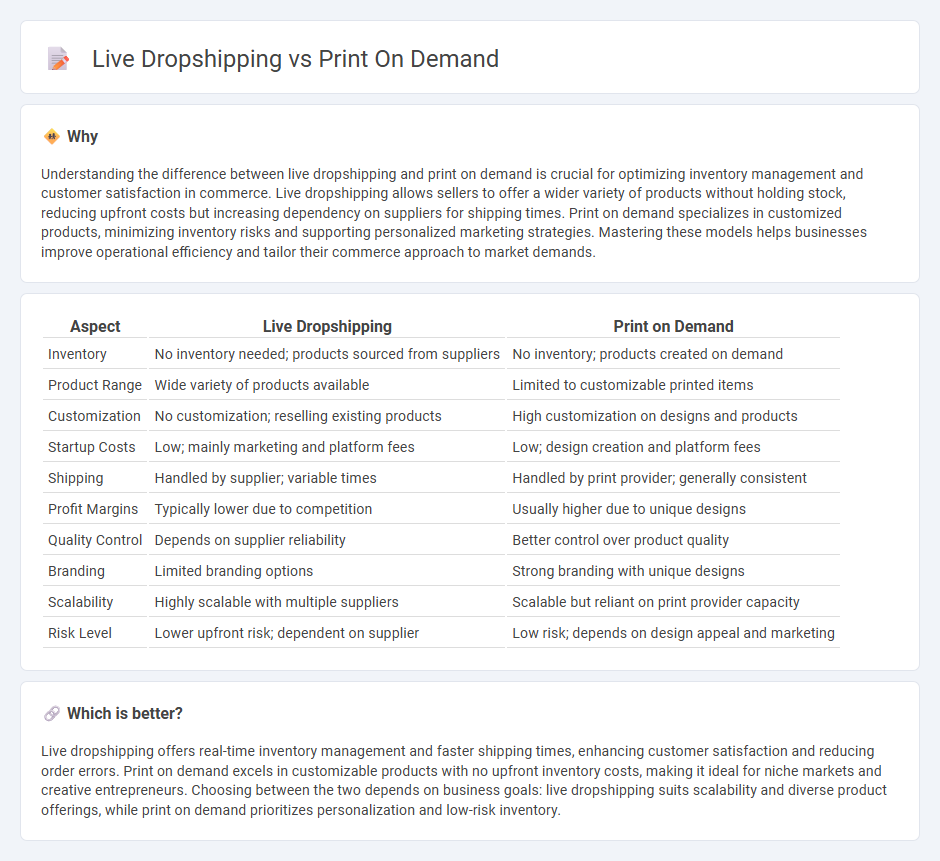 Live Dropshipping vs Print On Demand

Why

Understanding the difference between live dropshipping and print on demand is crucial for optimizing inventory management and customer satisfaction in commerce. Live dropshipping allows sellers to offer a wider variety of products without holding stock, reducing upfront costs but increasing dependency on suppliers for shipping times. Print on demand specializes in customized products, minimizing inventory risks and supporting personalized marketing strategies. Mastering these models helps businesses improve operational efficiency and tailor their commerce approach to market demands.

| Aspect | Live Dropshipping | Print on Demand |
|---|---|---|
| Inventory | No inventory needed; products sourced from suppliers | No inventory; products created on demand |
| Product Range | Wide variety of products available | Limited to customizable printed items |
| Customization | No customization; reselling existing products | High customization on designs and products |
| Startup Costs | Low; mainly marketing and platform fees | Low; design creation and platform fees |
| Shipping | Handled by supplier; variable times | Handled by print provider; generally consistent |
| Profit Margins | Typically lower due to competition | Usually higher due to unique designs |
| Quality Control | Depends on supplier reliability | Better control over product quality |
| Branding | Limited branding options | Strong branding with unique designs |
| Scalability | Highly scalable with multiple suppliers | Scalable but reliant on print provider capacity |
| Risk Level | Lower upfront risk; dependent on supplier | Low risk; depends on design appeal and marketing |

Which is better?

Live dropshipping offers real-time inventory management and faster shipping times, enhancing customer satisfaction and reducing order errors. Print on demand excels in customizable products with no upfront inventory costs, making it ideal for niche markets and creative entrepreneurs. Choosing between the two depends on business goals: live dropshipping suits scalability and diverse product offerings, while print on demand prioritizes personalization and low-risk inventory.