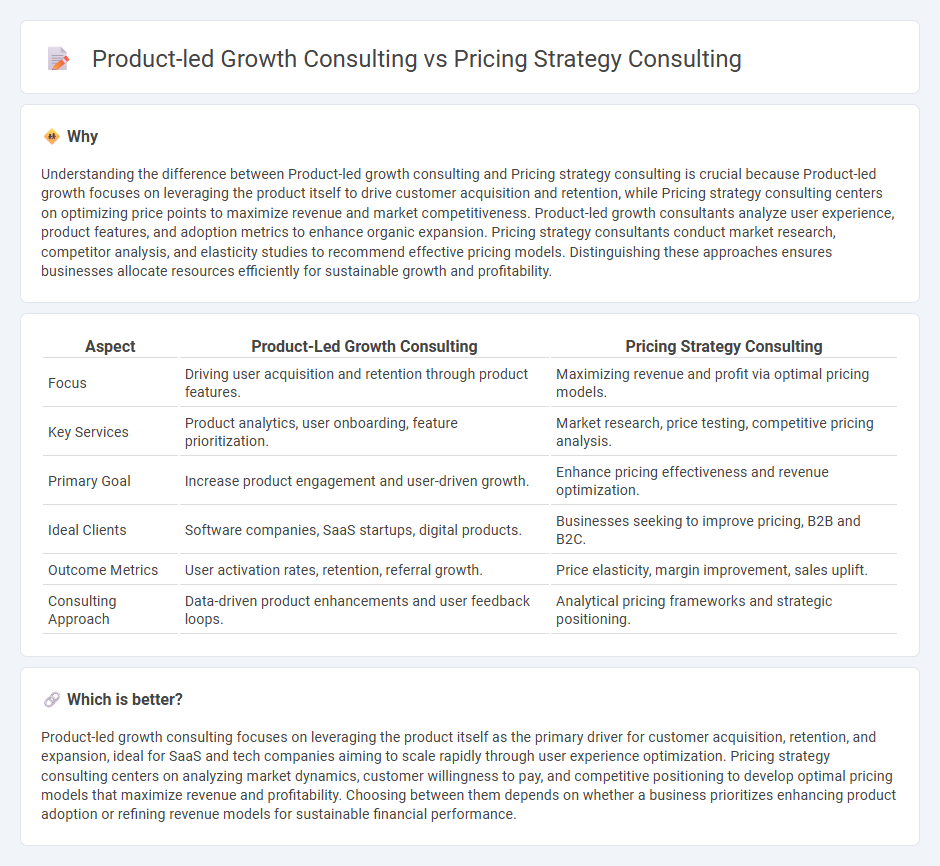 Product-led Growth Consulting vs Pricing Strategy Consulting

Why

Understanding the difference between Product-led growth consulting and Pricing strategy consulting is crucial because Product-led growth focuses on leveraging the product itself to drive customer acquisition and retention, while Pricing strategy consulting centers on optimizing price points to maximize revenue and market competitiveness. Product-led growth consultants analyze user experience, product features, and adoption metrics to enhance organic expansion. Pricing strategy consultants conduct market research, competitor analysis, and elasticity studies to recommend effective pricing models. Distinguishing these approaches ensures businesses allocate resources efficiently for sustainable growth and profitability.

| Aspect | Product-Led Growth Consulting | Pricing Strategy Consulting |
|---|---|---|
| Focus | Driving user acquisition and retention through product features. | Maximizing revenue and profit via optimal pricing models. |
| Key Services | Product analytics, user onboarding, feature prioritization. | Market research, price testing, competitive pricing analysis. |
| Primary Goal | Increase product engagement and user-driven growth. | Enhance pricing effectiveness and revenue optimization. |
| Ideal Clients | Software companies, SaaS startups, digital products. | Businesses seeking to improve pricing, B2B and B2C. |
| Outcome Metrics | User activation rates, retention, referral growth. | Price elasticity, margin improvement, sales uplift. |
| Consulting Approach | Data-driven product enhancements and user feedback loops. | Analytical pricing frameworks and strategic positioning. |

Which is better?

Product-led growth consulting focuses on leveraging the product itself as the primary driver for customer acquisition, retention, and expansion, ideal for SaaS and tech companies aiming to scale rapidly through user experience optimization. Pricing strategy consulting centers on analyzing market dynamics, customer willingness to pay, and competitive positioning to develop optimal pricing models that maximize revenue and profitability. Choosing between them depends on whether a business prioritizes enhancing product adoption or refining revenue models for sustainable financial performance.