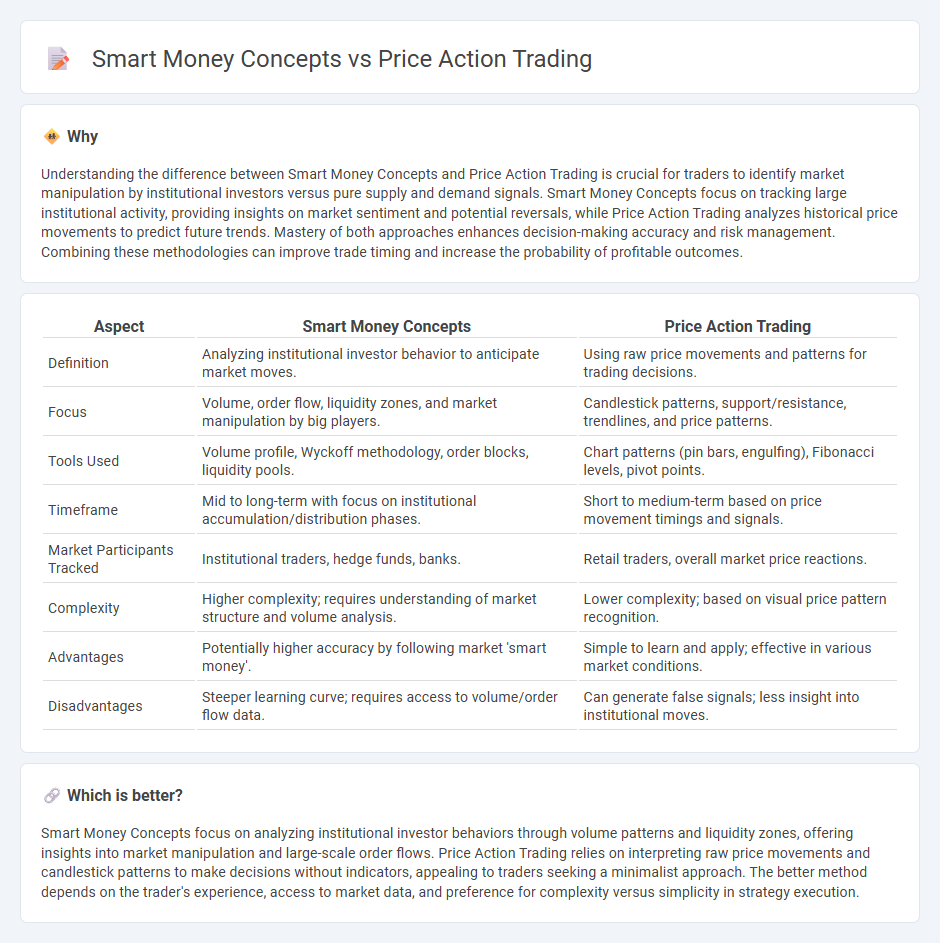 Smart Money Concepts vs Price Action Trading

Why

Understanding the difference between Smart Money Concepts and Price Action Trading is crucial for traders to identify market manipulation by institutional investors versus pure supply and demand signals. Smart Money Concepts focus on tracking large institutional activity, providing insights on market sentiment and potential reversals, while Price Action Trading analyzes historical price movements to predict future trends. Mastery of both approaches enhances decision-making accuracy and risk management. Combining these methodologies can improve trade timing and increase the probability of profitable outcomes.

| Aspect | Smart Money Concepts | Price Action Trading |
|---|---|---|
| Definition | Analyzing institutional investor behavior to anticipate market moves. | Using raw price movements and patterns for trading decisions. |
| Focus | Volume, order flow, liquidity zones, and market manipulation by big players. | Candlestick patterns, support/resistance, trendlines, and price patterns. |
| Tools Used | Volume profile, Wyckoff methodology, order blocks, liquidity pools. | Chart patterns (pin bars, engulfing), Fibonacci levels, pivot points. |
| Timeframe | Mid to long-term with focus on institutional accumulation/distribution phases. | Short to medium-term based on price movement timings and signals. |
| Market Participants Tracked | Institutional traders, hedge funds, banks. | Retail traders, overall market price reactions. |
| Complexity | Higher complexity; requires understanding of market structure and volume analysis. | Lower complexity; based on visual price pattern recognition. |
| Advantages | Potentially higher accuracy by following market 'smart money'. | Simple to learn and apply; effective in various market conditions. |
| Disadvantages | Steeper learning curve; requires access to volume/order flow data. | Can generate false signals; less insight into institutional moves. |

Which is better?

Smart Money Concepts focus on analyzing institutional investor behaviors through volume patterns and liquidity zones, offering insights into market manipulation and large-scale order flows. Price Action Trading relies on interpreting raw price movements and candlestick patterns to make decisions without indicators, appealing to traders seeking a minimalist approach. The better method depends on the trader's experience, access to market data, and preference for complexity versus simplicity in strategy execution.