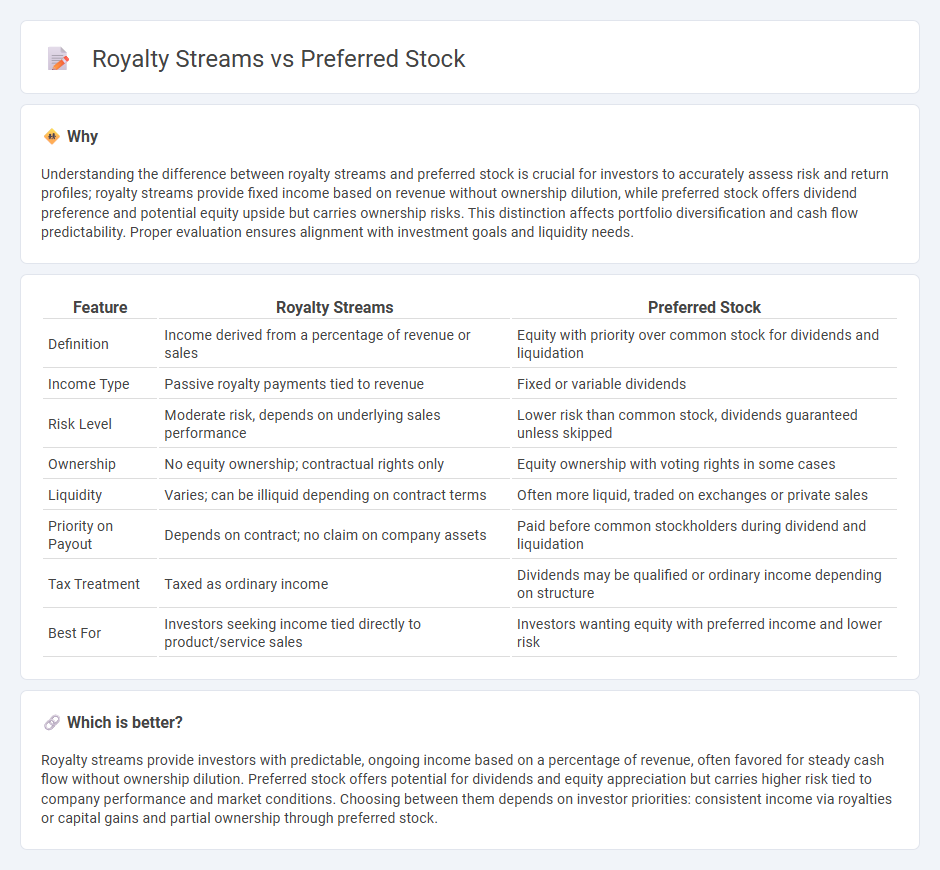 Royalty Streams vs Preferred Stock

Why

Understanding the difference between royalty streams and preferred stock is crucial for investors to accurately assess risk and return profiles; royalty streams provide fixed income based on revenue without ownership dilution, while preferred stock offers dividend preference and potential equity upside but carries ownership risks. This distinction affects portfolio diversification and cash flow predictability. Proper evaluation ensures alignment with investment goals and liquidity needs.

| Feature | Royalty Streams | Preferred Stock |
|---|---|---|
| Definition | Income derived from a percentage of revenue or sales | Equity with priority over common stock for dividends and liquidation |
| Income Type | Passive royalty payments tied to revenue | Fixed or variable dividends |
| Risk Level | Moderate risk, depends on underlying sales performance | Lower risk than common stock, dividends guaranteed unless skipped |
| Ownership | No equity ownership; contractual rights only | Equity ownership with voting rights in some cases |
| Liquidity | Varies; can be illiquid depending on contract terms | Often more liquid, traded on exchanges or private sales |
| Priority on Payout | Depends on contract; no claim on company assets | Paid before common stockholders during dividend and liquidation |
| Tax Treatment | Taxed as ordinary income | Dividends may be qualified or ordinary income depending on structure |
| Best For | Investors seeking income tied directly to product/service sales | Investors wanting equity with preferred income and lower risk |

Which is better?

Royalty streams provide investors with predictable, ongoing income based on a percentage of revenue, often favored for steady cash flow without ownership dilution. Preferred stock offers potential for dividends and equity appreciation but carries higher risk tied to company performance and market conditions. Choosing between them depends on investor priorities: consistent income via royalties or capital gains and partial ownership through preferred stock.