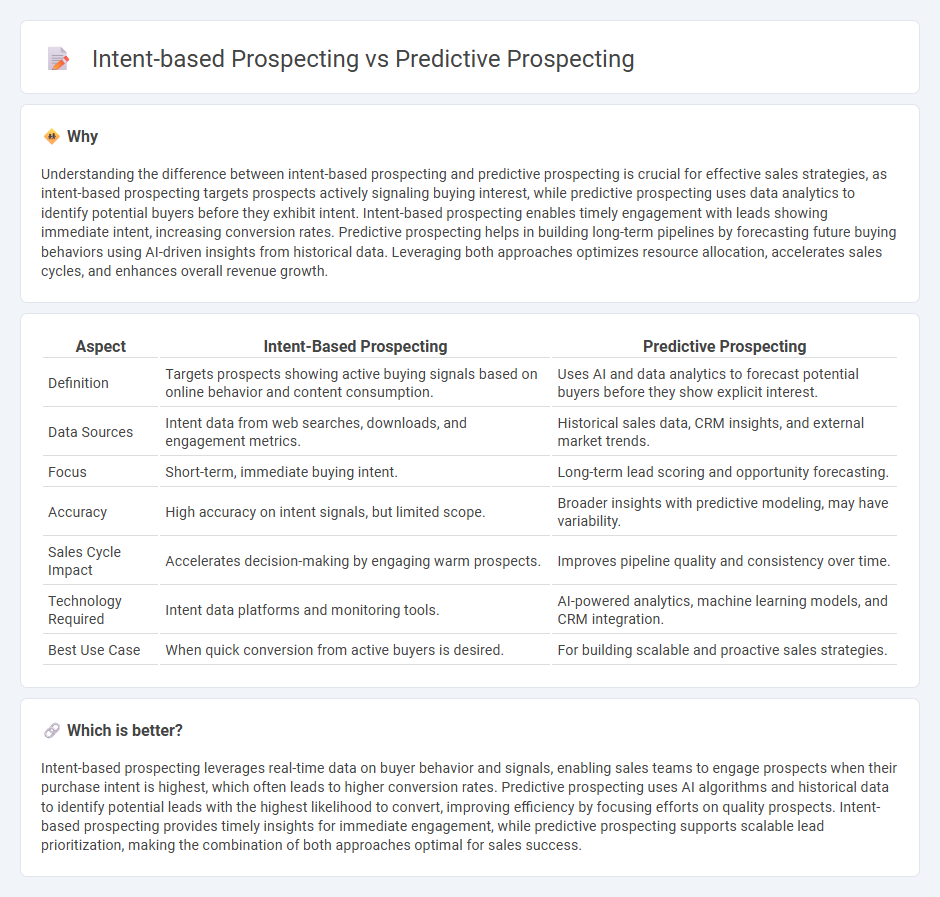 Intent-based Prospecting vs Predictive Prospecting

Why

Understanding the difference between intent-based prospecting and predictive prospecting is crucial for effective sales strategies, as intent-based prospecting targets prospects actively signaling buying interest, while predictive prospecting uses data analytics to identify potential buyers before they exhibit intent. Intent-based prospecting enables timely engagement with leads showing immediate intent, increasing conversion rates. Predictive prospecting helps in building long-term pipelines by forecasting future buying behaviors using AI-driven insights from historical data. Leveraging both approaches optimizes resource allocation, accelerates sales cycles, and enhances overall revenue growth.

| Aspect | Intent-Based Prospecting | Predictive Prospecting |
|---|---|---|
| Definition | Targets prospects showing active buying signals based on online behavior and content consumption. | Uses AI and data analytics to forecast potential buyers before they show explicit interest. |
| Data Sources | Intent data from web searches, downloads, and engagement metrics. | Historical sales data, CRM insights, and external market trends. |
| Focus | Short-term, immediate buying intent. | Long-term lead scoring and opportunity forecasting. |
| Accuracy | High accuracy on intent signals, but limited scope. | Broader insights with predictive modeling, may have variability. |
| Sales Cycle Impact | Accelerates decision-making by engaging warm prospects. | Improves pipeline quality and consistency over time. |
| Technology Required | Intent data platforms and monitoring tools. | AI-powered analytics, machine learning models, and CRM integration. |
| Best Use Case | When quick conversion from active buyers is desired. | For building scalable and proactive sales strategies. |

Which is better?

Intent-based prospecting leverages real-time data on buyer behavior and signals, enabling sales teams to engage prospects when their purchase intent is highest, which often leads to higher conversion rates. Predictive prospecting uses AI algorithms and historical data to identify potential leads with the highest likelihood to convert, improving efficiency by focusing efforts on quality prospects. Intent-based prospecting provides timely insights for immediate engagement, while predictive prospecting supports scalable lead prioritization, making the combination of both approaches optimal for sales success.