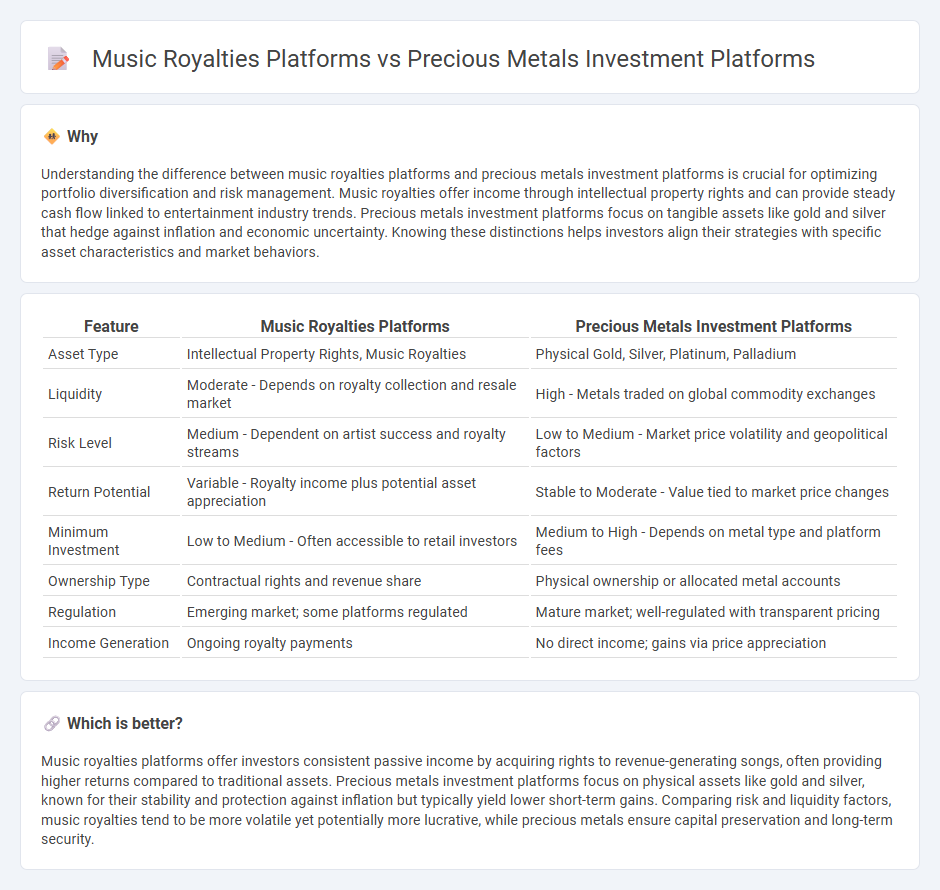 Music Royalties Platforms vs Precious Metals Investment Platforms

Why

Understanding the difference between music royalties platforms and precious metals investment platforms is crucial for optimizing portfolio diversification and risk management. Music royalties offer income through intellectual property rights and can provide steady cash flow linked to entertainment industry trends. Precious metals investment platforms focus on tangible assets like gold and silver that hedge against inflation and economic uncertainty. Knowing these distinctions helps investors align their strategies with specific asset characteristics and market behaviors.

| Feature | Music Royalties Platforms | Precious Metals Investment Platforms |
|---|---|---|
| Asset Type | Intellectual Property Rights, Music Royalties | Physical Gold, Silver, Platinum, Palladium |
| Liquidity | Moderate - Depends on royalty collection and resale market | High - Metals traded on global commodity exchanges |
| Risk Level | Medium - Dependent on artist success and royalty streams | Low to Medium - Market price volatility and geopolitical factors |
| Return Potential | Variable - Royalty income plus potential asset appreciation | Stable to Moderate - Value tied to market price changes |
| Minimum Investment | Low to Medium - Often accessible to retail investors | Medium to High - Depends on metal type and platform fees |
| Ownership Type | Contractual rights and revenue share | Physical ownership or allocated metal accounts |
| Regulation | Emerging market; some platforms regulated | Mature market; well-regulated with transparent pricing |
| Income Generation | Ongoing royalty payments | No direct income; gains via price appreciation |

Which is better?

Music royalties platforms offer investors consistent passive income by acquiring rights to revenue-generating songs, often providing higher returns compared to traditional assets. Precious metals investment platforms focus on physical assets like gold and silver, known for their stability and protection against inflation but typically yield lower short-term gains. Comparing risk and liquidity factors, music royalties tend to be more volatile yet potentially more lucrative, while precious metals ensure capital preservation and long-term security.