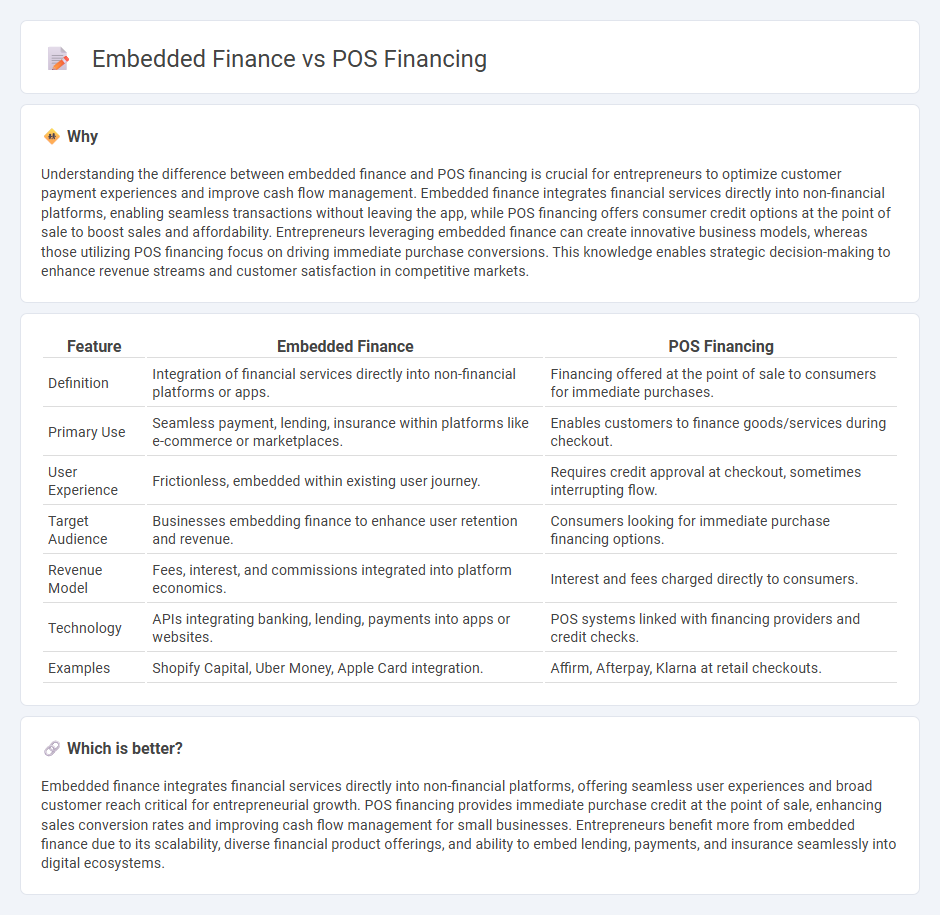 Embedded Finance vs POS Financing

Why

Understanding the difference between embedded finance and POS financing is crucial for entrepreneurs to optimize customer payment experiences and improve cash flow management. Embedded finance integrates financial services directly into non-financial platforms, enabling seamless transactions without leaving the app, while POS financing offers consumer credit options at the point of sale to boost sales and affordability. Entrepreneurs leveraging embedded finance can create innovative business models, whereas those utilizing POS financing focus on driving immediate purchase conversions. This knowledge enables strategic decision-making to enhance revenue streams and customer satisfaction in competitive markets.

| Feature | Embedded Finance | POS Financing |
|---|---|---|
| Definition | Integration of financial services directly into non-financial platforms or apps. | Financing offered at the point of sale to consumers for immediate purchases. |
| Primary Use | Seamless payment, lending, insurance within platforms like e-commerce or marketplaces. | Enables customers to finance goods/services during checkout. |
| User Experience | Frictionless, embedded within existing user journey. | Requires credit approval at checkout, sometimes interrupting flow. |
| Target Audience | Businesses embedding finance to enhance user retention and revenue. | Consumers looking for immediate purchase financing options. |
| Revenue Model | Fees, interest, and commissions integrated into platform economics. | Interest and fees charged directly to consumers. |
| Technology | APIs integrating banking, lending, payments into apps or websites. | POS systems linked with financing providers and credit checks. |
| Examples | Shopify Capital, Uber Money, Apple Card integration. | Affirm, Afterpay, Klarna at retail checkouts. |

Which is better?

Embedded finance integrates financial services directly into non-financial platforms, offering seamless user experiences and broad customer reach critical for entrepreneurial growth. POS financing provides immediate purchase credit at the point of sale, enhancing sales conversion rates and improving cash flow management for small businesses. Entrepreneurs benefit more from embedded finance due to its scalability, diverse financial product offerings, and ability to embed lending, payments, and insurance seamlessly into digital ecosystems.