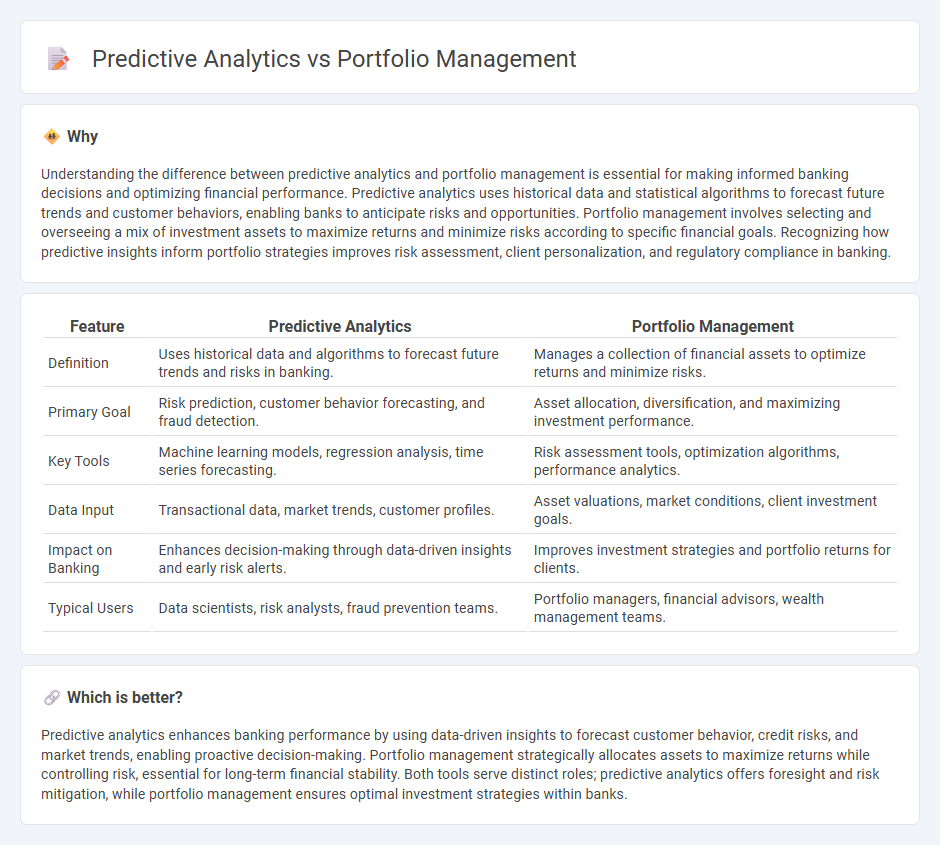 Predictive Analytics vs Portfolio Management

Why

Understanding the difference between predictive analytics and portfolio management is essential for making informed banking decisions and optimizing financial performance. Predictive analytics uses historical data and statistical algorithms to forecast future trends and customer behaviors, enabling banks to anticipate risks and opportunities. Portfolio management involves selecting and overseeing a mix of investment assets to maximize returns and minimize risks according to specific financial goals. Recognizing how predictive insights inform portfolio strategies improves risk assessment, client personalization, and regulatory compliance in banking.

| Feature | Predictive Analytics | Portfolio Management |
|---|---|---|
| Definition | Uses historical data and algorithms to forecast future trends and risks in banking. | Manages a collection of financial assets to optimize returns and minimize risks. |
| Primary Goal | Risk prediction, customer behavior forecasting, and fraud detection. | Asset allocation, diversification, and maximizing investment performance. |
| Key Tools | Machine learning models, regression analysis, time series forecasting. | Risk assessment tools, optimization algorithms, performance analytics. |
| Data Input | Transactional data, market trends, customer profiles. | Asset valuations, market conditions, client investment goals. |
| Impact on Banking | Enhances decision-making through data-driven insights and early risk alerts. | Improves investment strategies and portfolio returns for clients. |
| Typical Users | Data scientists, risk analysts, fraud prevention teams. | Portfolio managers, financial advisors, wealth management teams. |

Which is better?

Predictive analytics enhances banking performance by using data-driven insights to forecast customer behavior, credit risks, and market trends, enabling proactive decision-making. Portfolio management strategically allocates assets to maximize returns while controlling risk, essential for long-term financial stability. Both tools serve distinct roles; predictive analytics offers foresight and risk mitigation, while portfolio management ensures optimal investment strategies within banks.