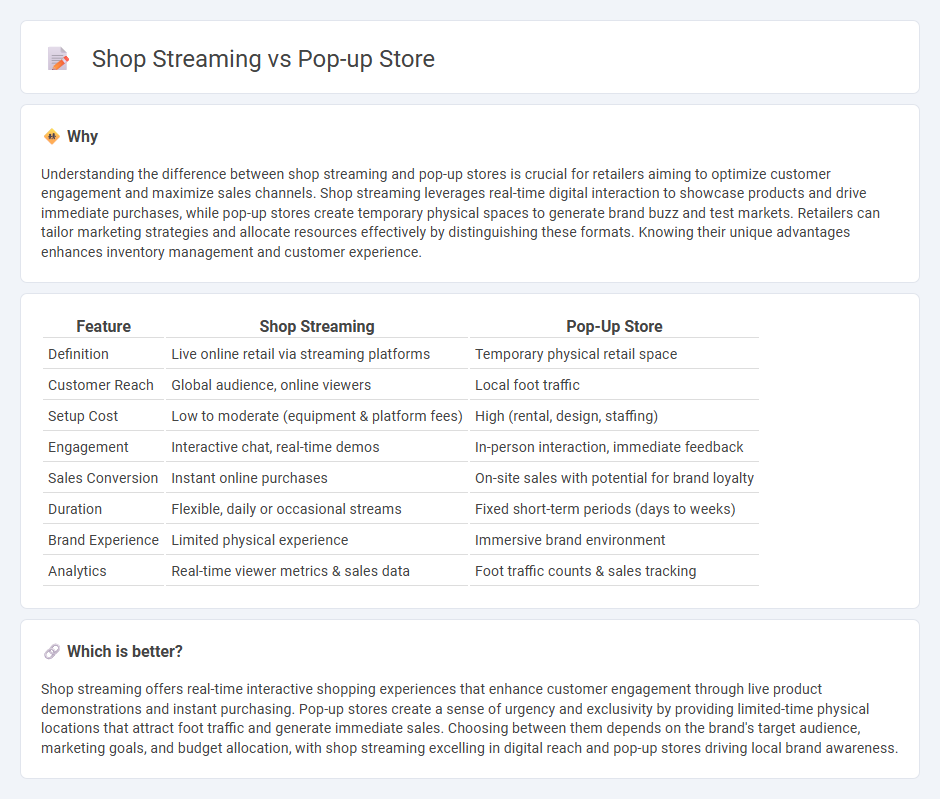 Shop Streaming vs Pop-up Store

Why

Understanding the difference between shop streaming and pop-up stores is crucial for retailers aiming to optimize customer engagement and maximize sales channels. Shop streaming leverages real-time digital interaction to showcase products and drive immediate purchases, while pop-up stores create temporary physical spaces to generate brand buzz and test markets. Retailers can tailor marketing strategies and allocate resources effectively by distinguishing these formats. Knowing their unique advantages enhances inventory management and customer experience.

| Feature | Shop Streaming | Pop-Up Store |
|---|---|---|
| Definition | Live online retail via streaming platforms | Temporary physical retail space |
| Customer Reach | Global audience, online viewers | Local foot traffic |
| Setup Cost | Low to moderate (equipment & platform fees) | High (rental, design, staffing) |
| Engagement | Interactive chat, real-time demos | In-person interaction, immediate feedback |
| Sales Conversion | Instant online purchases | On-site sales with potential for brand loyalty |
| Duration | Flexible, daily or occasional streams | Fixed short-term periods (days to weeks) |
| Brand Experience | Limited physical experience | Immersive brand environment |
| Analytics | Real-time viewer metrics & sales data | Foot traffic counts & sales tracking |

Which is better?

Shop streaming offers real-time interactive shopping experiences that enhance customer engagement through live product demonstrations and instant purchasing. Pop-up stores create a sense of urgency and exclusivity by providing limited-time physical locations that attract foot traffic and generate immediate sales. Choosing between them depends on the brand's target audience, marketing goals, and budget allocation, with shop streaming excelling in digital reach and pop-up stores driving local brand awareness.