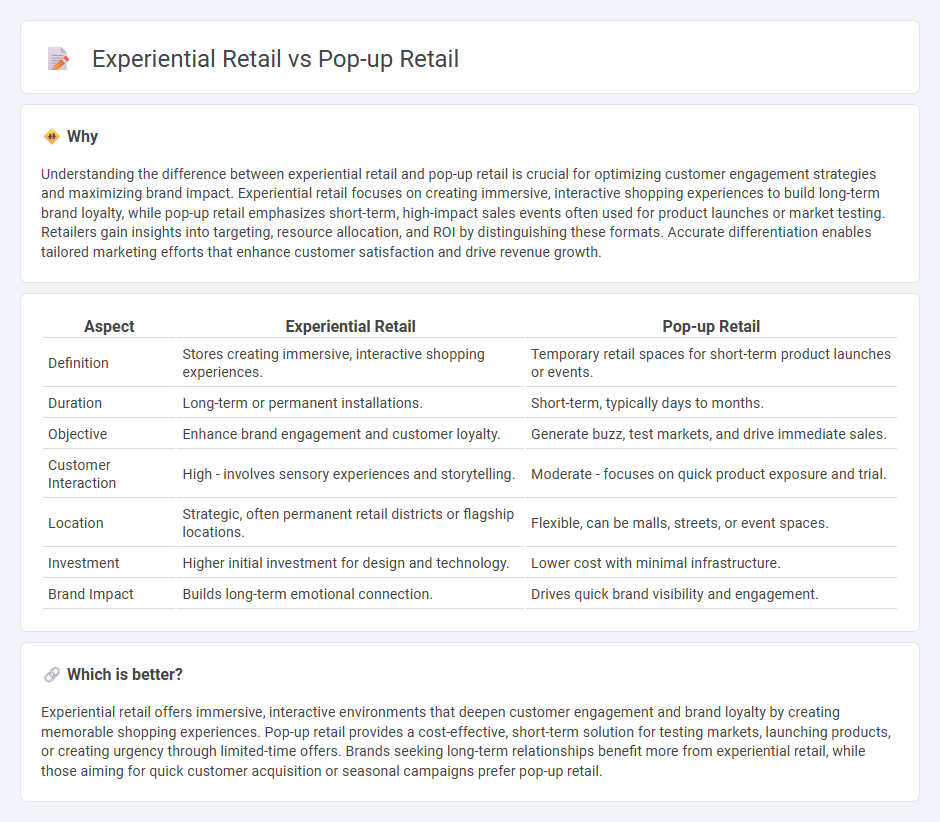 Experiential Retail vs Pop-up Retail

Why

Understanding the difference between experiential retail and pop-up retail is crucial for optimizing customer engagement strategies and maximizing brand impact. Experiential retail focuses on creating immersive, interactive shopping experiences to build long-term brand loyalty, while pop-up retail emphasizes short-term, high-impact sales events often used for product launches or market testing. Retailers gain insights into targeting, resource allocation, and ROI by distinguishing these formats. Accurate differentiation enables tailored marketing efforts that enhance customer satisfaction and drive revenue growth.

| Aspect | Experiential Retail | Pop-up Retail |
|---|---|---|
| Definition | Stores creating immersive, interactive shopping experiences. | Temporary retail spaces for short-term product launches or events. |
| Duration | Long-term or permanent installations. | Short-term, typically days to months. |
| Objective | Enhance brand engagement and customer loyalty. | Generate buzz, test markets, and drive immediate sales. |
| Customer Interaction | High - involves sensory experiences and storytelling. | Moderate - focuses on quick product exposure and trial. |
| Location | Strategic, often permanent retail districts or flagship locations. | Flexible, can be malls, streets, or event spaces. |
| Investment | Higher initial investment for design and technology. | Lower cost with minimal infrastructure. |
| Brand Impact | Builds long-term emotional connection. | Drives quick brand visibility and engagement. |

Which is better?

Experiential retail offers immersive, interactive environments that deepen customer engagement and brand loyalty by creating memorable shopping experiences. Pop-up retail provides a cost-effective, short-term solution for testing markets, launching products, or creating urgency through limited-time offers. Brands seeking long-term relationships benefit more from experiential retail, while those aiming for quick customer acquisition or seasonal campaigns prefer pop-up retail.