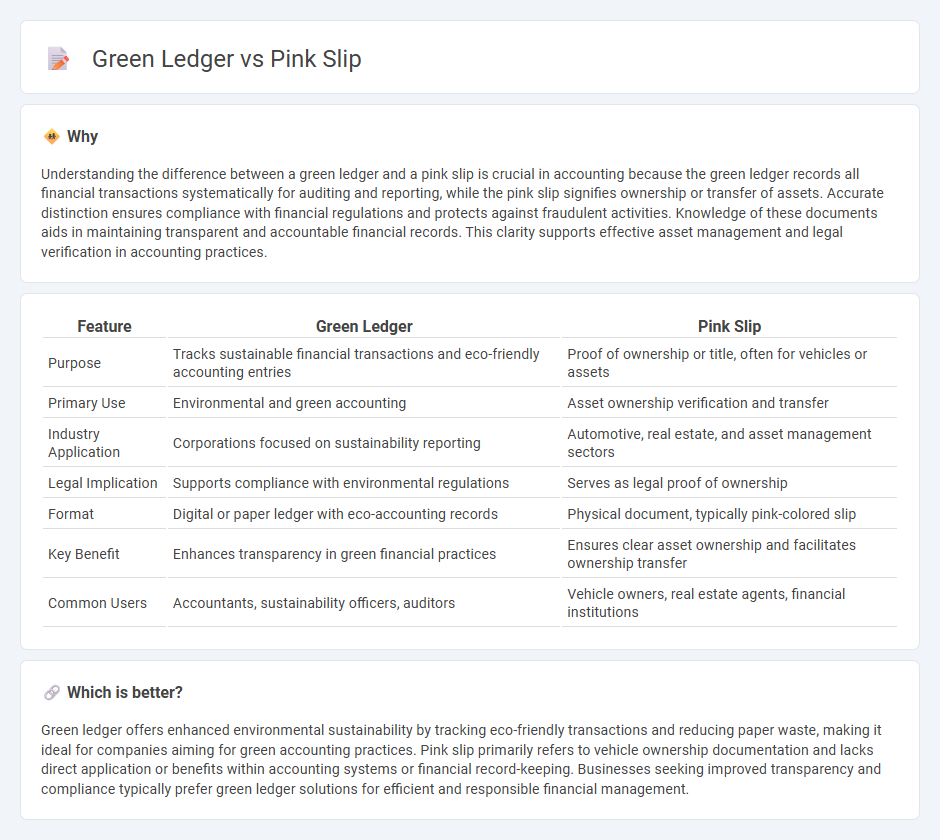 Green Ledger vs Pink Slip

Why

Understanding the difference between a green ledger and a pink slip is crucial in accounting because the green ledger records all financial transactions systematically for auditing and reporting, while the pink slip signifies ownership or transfer of assets. Accurate distinction ensures compliance with financial regulations and protects against fraudulent activities. Knowledge of these documents aids in maintaining transparent and accountable financial records. This clarity supports effective asset management and legal verification in accounting practices.

| Feature | Green Ledger | Pink Slip |
|---|---|---|
| Purpose | Tracks sustainable financial transactions and eco-friendly accounting entries | Proof of ownership or title, often for vehicles or assets |
| Primary Use | Environmental and green accounting | Asset ownership verification and transfer |
| Industry Application | Corporations focused on sustainability reporting | Automotive, real estate, and asset management sectors |
| Legal Implication | Supports compliance with environmental regulations | Serves as legal proof of ownership |
| Format | Digital or paper ledger with eco-accounting records | Physical document, typically pink-colored slip |
| Key Benefit | Enhances transparency in green financial practices | Ensures clear asset ownership and facilitates ownership transfer |
| Common Users | Accountants, sustainability officers, auditors | Vehicle owners, real estate agents, financial institutions |

Which is better?

Green ledger offers enhanced environmental sustainability by tracking eco-friendly transactions and reducing paper waste, making it ideal for companies aiming for green accounting practices. Pink slip primarily refers to vehicle ownership documentation and lacks direct application or benefits within accounting systems or financial record-keeping. Businesses seeking improved transparency and compliance typically prefer green ledger solutions for efficient and responsible financial management.