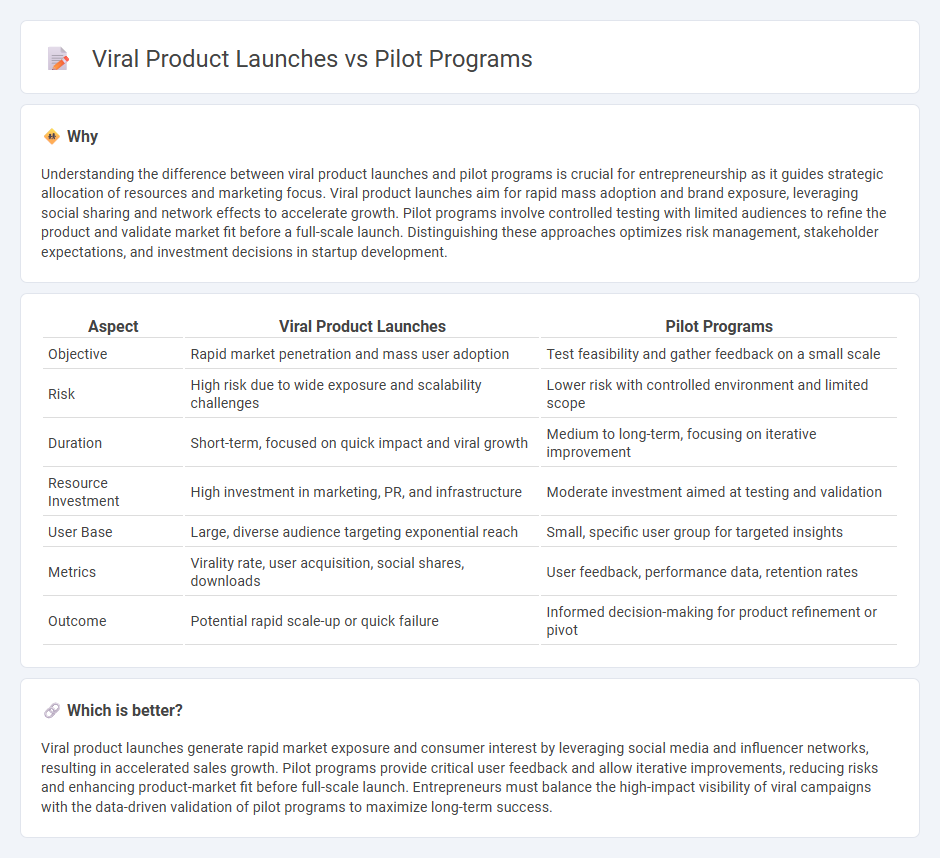 Viral Product Launches vs Pilot Programs

Why

Understanding the difference between viral product launches and pilot programs is crucial for entrepreneurship as it guides strategic allocation of resources and marketing focus. Viral product launches aim for rapid mass adoption and brand exposure, leveraging social sharing and network effects to accelerate growth. Pilot programs involve controlled testing with limited audiences to refine the product and validate market fit before a full-scale launch. Distinguishing these approaches optimizes risk management, stakeholder expectations, and investment decisions in startup development.

| Aspect | Viral Product Launches | Pilot Programs |
|---|---|---|
| Objective | Rapid market penetration and mass user adoption | Test feasibility and gather feedback on a small scale |
| Risk | High risk due to wide exposure and scalability challenges | Lower risk with controlled environment and limited scope |
| Duration | Short-term, focused on quick impact and viral growth | Medium to long-term, focusing on iterative improvement |
| Resource Investment | High investment in marketing, PR, and infrastructure | Moderate investment aimed at testing and validation |
| User Base | Large, diverse audience targeting exponential reach | Small, specific user group for targeted insights |
| Metrics | Virality rate, user acquisition, social shares, downloads | User feedback, performance data, retention rates |
| Outcome | Potential rapid scale-up or quick failure | Informed decision-making for product refinement or pivot |

Which is better?

Viral product launches generate rapid market exposure and consumer interest by leveraging social media and influencer networks, resulting in accelerated sales growth. Pilot programs provide critical user feedback and allow iterative improvements, reducing risks and enhancing product-market fit before full-scale launch. Entrepreneurs must balance the high-impact visibility of viral campaigns with the data-driven validation of pilot programs to maximize long-term success.