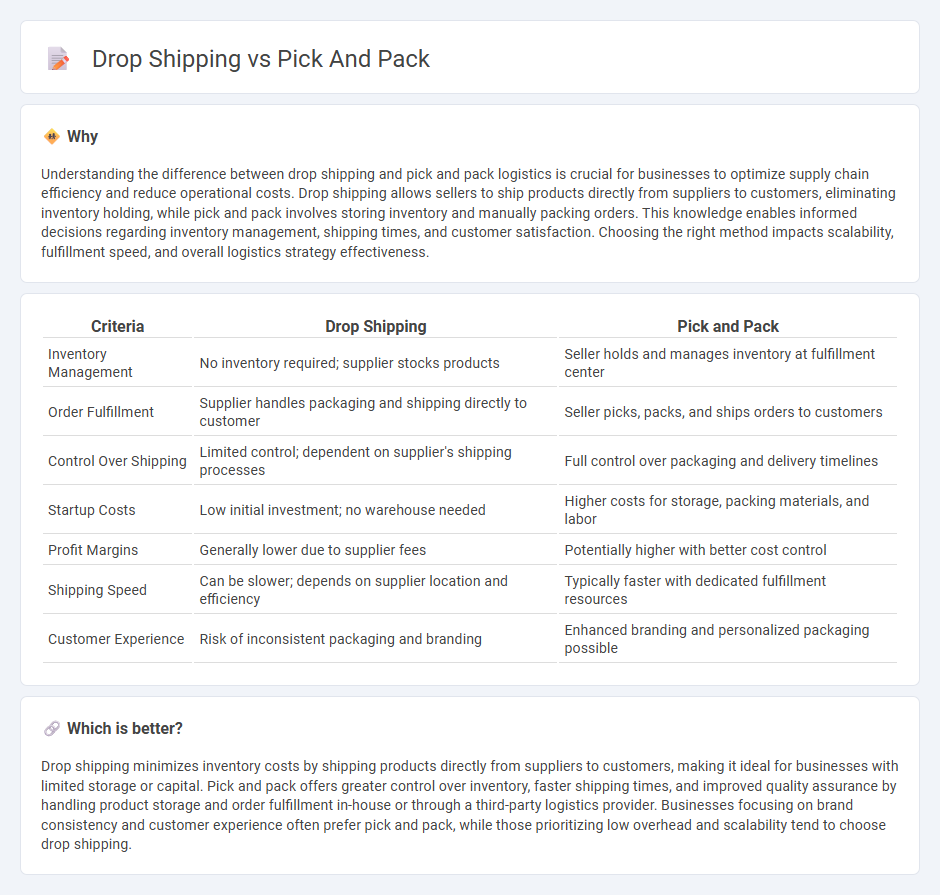 Drop Shipping vs Pick And Pack

Why

Understanding the difference between drop shipping and pick and pack logistics is crucial for businesses to optimize supply chain efficiency and reduce operational costs. Drop shipping allows sellers to ship products directly from suppliers to customers, eliminating inventory holding, while pick and pack involves storing inventory and manually packing orders. This knowledge enables informed decisions regarding inventory management, shipping times, and customer satisfaction. Choosing the right method impacts scalability, fulfillment speed, and overall logistics strategy effectiveness.

| Criteria | Drop Shipping | Pick and Pack |
|---|---|---|
| Inventory Management | No inventory required; supplier stocks products | Seller holds and manages inventory at fulfillment center |
| Order Fulfillment | Supplier handles packaging and shipping directly to customer | Seller picks, packs, and ships orders to customers |
| Control Over Shipping | Limited control; dependent on supplier's shipping processes | Full control over packaging and delivery timelines |
| Startup Costs | Low initial investment; no warehouse needed | Higher costs for storage, packing materials, and labor |
| Profit Margins | Generally lower due to supplier fees | Potentially higher with better cost control |
| Shipping Speed | Can be slower; depends on supplier location and efficiency | Typically faster with dedicated fulfillment resources |
| Customer Experience | Risk of inconsistent packaging and branding | Enhanced branding and personalized packaging possible |

Which is better?

Drop shipping minimizes inventory costs by shipping products directly from suppliers to customers, making it ideal for businesses with limited storage or capital. Pick and pack offers greater control over inventory, faster shipping times, and improved quality assurance by handling product storage and order fulfillment in-house or through a third-party logistics provider. Businesses focusing on brand consistency and customer experience often prefer pick and pack, while those prioritizing low overhead and scalability tend to choose drop shipping.