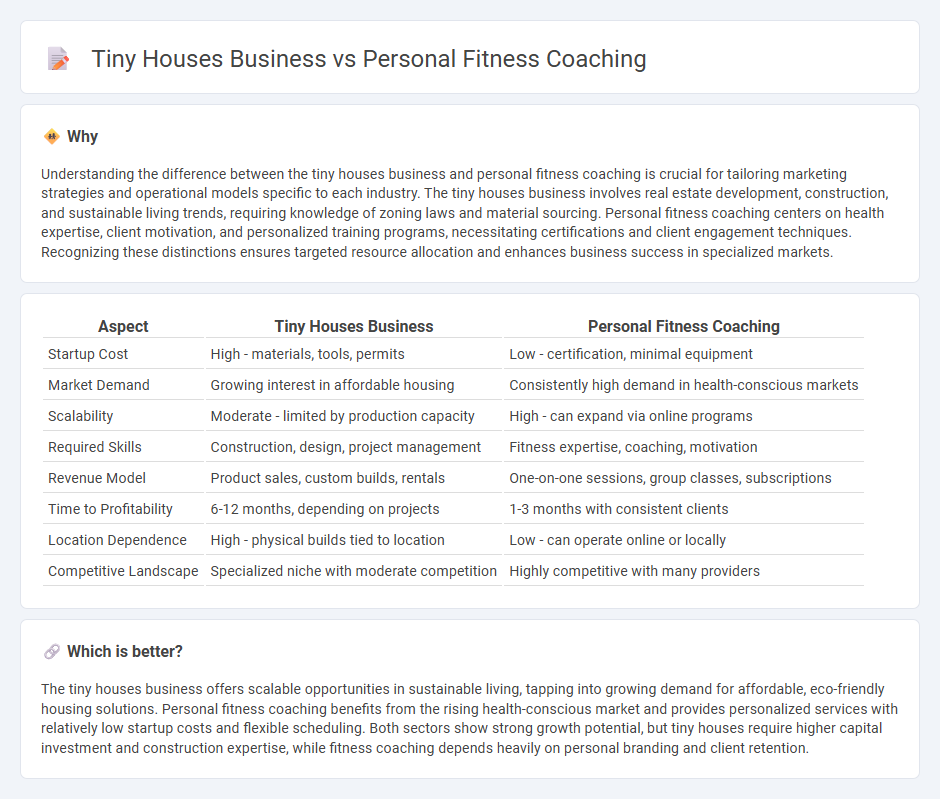 Tiny Houses Business vs Personal Fitness Coaching

Why

Understanding the difference between the tiny houses business and personal fitness coaching is crucial for tailoring marketing strategies and operational models specific to each industry. The tiny houses business involves real estate development, construction, and sustainable living trends, requiring knowledge of zoning laws and material sourcing. Personal fitness coaching centers on health expertise, client motivation, and personalized training programs, necessitating certifications and client engagement techniques. Recognizing these distinctions ensures targeted resource allocation and enhances business success in specialized markets.

| Aspect | Tiny Houses Business | Personal Fitness Coaching |
|---|---|---|
| Startup Cost | High - materials, tools, permits | Low - certification, minimal equipment |
| Market Demand | Growing interest in affordable housing | Consistently high demand in health-conscious markets |
| Scalability | Moderate - limited by production capacity | High - can expand via online programs |
| Required Skills | Construction, design, project management | Fitness expertise, coaching, motivation |
| Revenue Model | Product sales, custom builds, rentals | One-on-one sessions, group classes, subscriptions |
| Time to Profitability | 6-12 months, depending on projects | 1-3 months with consistent clients |
| Location Dependence | High - physical builds tied to location | Low - can operate online or locally |
| Competitive Landscape | Specialized niche with moderate competition | Highly competitive with many providers |

Which is better?

The tiny houses business offers scalable opportunities in sustainable living, tapping into growing demand for affordable, eco-friendly housing solutions. Personal fitness coaching benefits from the rising health-conscious market and provides personalized services with relatively low startup costs and flexible scheduling. Both sectors show strong growth potential, but tiny houses require higher capital investment and construction expertise, while fitness coaching depends heavily on personal branding and client retention.