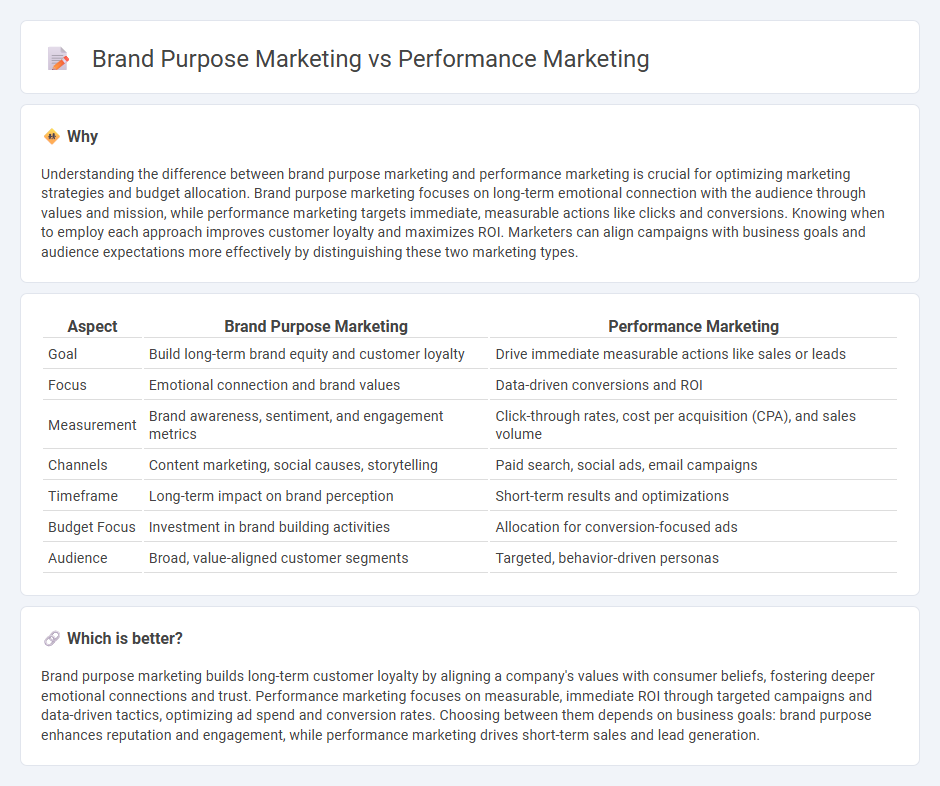 Brand Purpose Marketing vs Performance Marketing

Why

Understanding the difference between brand purpose marketing and performance marketing is crucial for optimizing marketing strategies and budget allocation. Brand purpose marketing focuses on long-term emotional connection with the audience through values and mission, while performance marketing targets immediate, measurable actions like clicks and conversions. Knowing when to employ each approach improves customer loyalty and maximizes ROI. Marketers can align campaigns with business goals and audience expectations more effectively by distinguishing these two marketing types.

| Aspect | Brand Purpose Marketing | Performance Marketing |
|---|---|---|
| Goal | Build long-term brand equity and customer loyalty | Drive immediate measurable actions like sales or leads |
| Focus | Emotional connection and brand values | Data-driven conversions and ROI |
| Measurement | Brand awareness, sentiment, and engagement metrics | Click-through rates, cost per acquisition (CPA), and sales volume |
| Channels | Content marketing, social causes, storytelling | Paid search, social ads, email campaigns |
| Timeframe | Long-term impact on brand perception | Short-term results and optimizations |
| Budget Focus | Investment in brand building activities | Allocation for conversion-focused ads |
| Audience | Broad, value-aligned customer segments | Targeted, behavior-driven personas |

Which is better?

Brand purpose marketing builds long-term customer loyalty by aligning a company's values with consumer beliefs, fostering deeper emotional connections and trust. Performance marketing focuses on measurable, immediate ROI through targeted campaigns and data-driven tactics, optimizing ad spend and conversion rates. Choosing between them depends on business goals: brand purpose enhances reputation and engagement, while performance marketing drives short-term sales and lead generation.