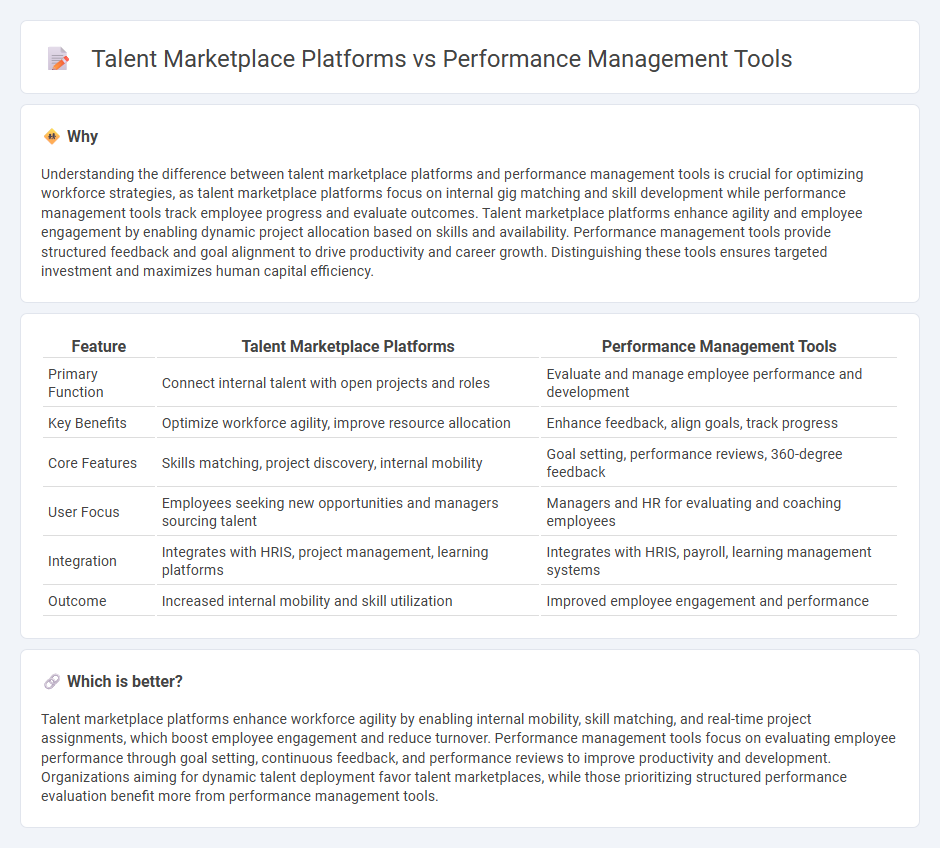 Talent Marketplace Platforms vs Performance Management Tools

Why

Understanding the difference between talent marketplace platforms and performance management tools is crucial for optimizing workforce strategies, as talent marketplace platforms focus on internal gig matching and skill development while performance management tools track employee progress and evaluate outcomes. Talent marketplace platforms enhance agility and employee engagement by enabling dynamic project allocation based on skills and availability. Performance management tools provide structured feedback and goal alignment to drive productivity and career growth. Distinguishing these tools ensures targeted investment and maximizes human capital efficiency.

| Feature | Talent Marketplace Platforms | Performance Management Tools |
|---|---|---|
| Primary Function | Connect internal talent with open projects and roles | Evaluate and manage employee performance and development |
| Key Benefits | Optimize workforce agility, improve resource allocation | Enhance feedback, align goals, track progress |
| Core Features | Skills matching, project discovery, internal mobility | Goal setting, performance reviews, 360-degree feedback |
| User Focus | Employees seeking new opportunities and managers sourcing talent | Managers and HR for evaluating and coaching employees |
| Integration | Integrates with HRIS, project management, learning platforms | Integrates with HRIS, payroll, learning management systems |
| Outcome | Increased internal mobility and skill utilization | Improved employee engagement and performance |

Which is better?

Talent marketplace platforms enhance workforce agility by enabling internal mobility, skill matching, and real-time project assignments, which boost employee engagement and reduce turnover. Performance management tools focus on evaluating employee performance through goal setting, continuous feedback, and performance reviews to improve productivity and development. Organizations aiming for dynamic talent deployment favor talent marketplaces, while those prioritizing structured performance evaluation benefit more from performance management tools.