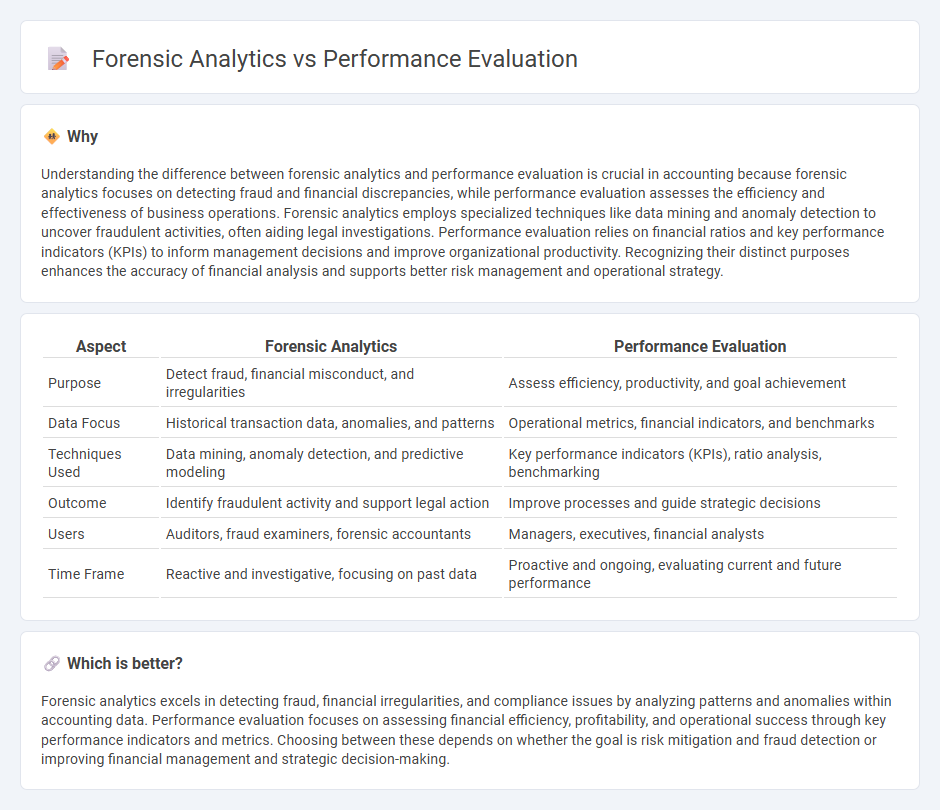 Forensic Analytics vs Performance Evaluation

Why

Understanding the difference between forensic analytics and performance evaluation is crucial in accounting because forensic analytics focuses on detecting fraud and financial discrepancies, while performance evaluation assesses the efficiency and effectiveness of business operations. Forensic analytics employs specialized techniques like data mining and anomaly detection to uncover fraudulent activities, often aiding legal investigations. Performance evaluation relies on financial ratios and key performance indicators (KPIs) to inform management decisions and improve organizational productivity. Recognizing their distinct purposes enhances the accuracy of financial analysis and supports better risk management and operational strategy.

| Aspect | Forensic Analytics | Performance Evaluation |
|---|---|---|
| Purpose | Detect fraud, financial misconduct, and irregularities | Assess efficiency, productivity, and goal achievement |
| Data Focus | Historical transaction data, anomalies, and patterns | Operational metrics, financial indicators, and benchmarks |
| Techniques Used | Data mining, anomaly detection, and predictive modeling | Key performance indicators (KPIs), ratio analysis, benchmarking |
| Outcome | Identify fraudulent activity and support legal action | Improve processes and guide strategic decisions |
| Users | Auditors, fraud examiners, forensic accountants | Managers, executives, financial analysts |
| Time Frame | Reactive and investigative, focusing on past data | Proactive and ongoing, evaluating current and future performance |

Which is better?

Forensic analytics excels in detecting fraud, financial irregularities, and compliance issues by analyzing patterns and anomalies within accounting data. Performance evaluation focuses on assessing financial efficiency, profitability, and operational success through key performance indicators and metrics. Choosing between these depends on whether the goal is risk mitigation and fraud detection or improving financial management and strategic decision-making.