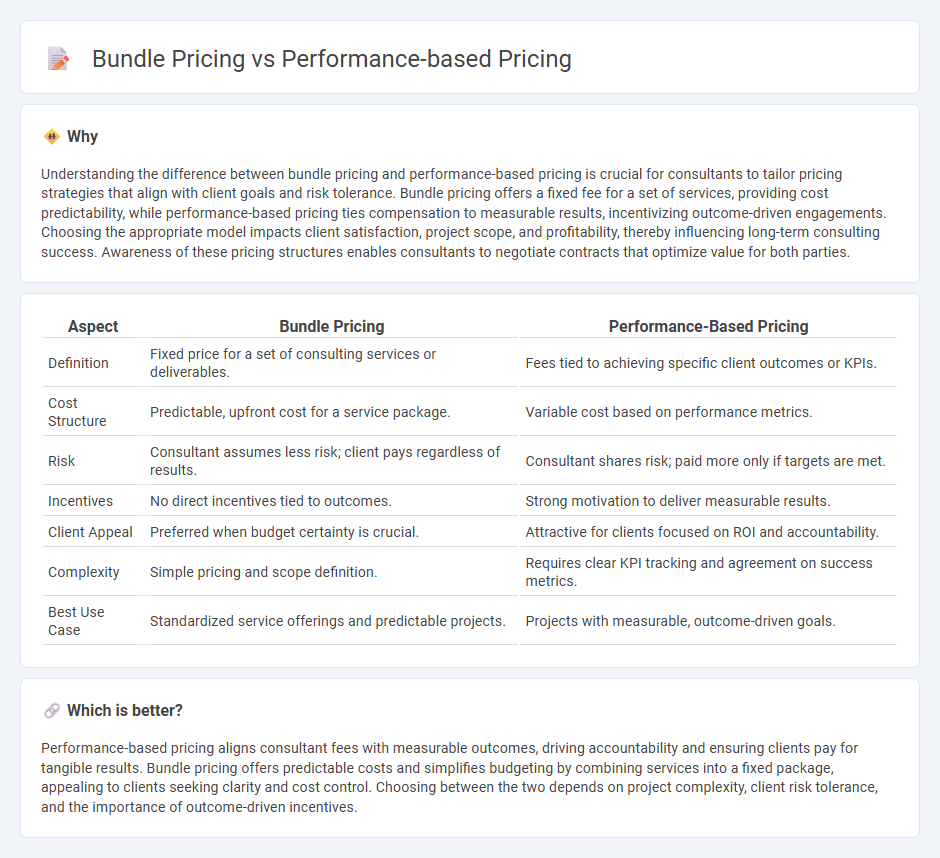 Bundle Pricing vs Performance-based Pricing

Why

Understanding the difference between bundle pricing and performance-based pricing is crucial for consultants to tailor pricing strategies that align with client goals and risk tolerance. Bundle pricing offers a fixed fee for a set of services, providing cost predictability, while performance-based pricing ties compensation to measurable results, incentivizing outcome-driven engagements. Choosing the appropriate model impacts client satisfaction, project scope, and profitability, thereby influencing long-term consulting success. Awareness of these pricing structures enables consultants to negotiate contracts that optimize value for both parties.

| Aspect | Bundle Pricing | Performance-Based Pricing |
|---|---|---|
| Definition | Fixed price for a set of consulting services or deliverables. | Fees tied to achieving specific client outcomes or KPIs. |
| Cost Structure | Predictable, upfront cost for a service package. | Variable cost based on performance metrics. |
| Risk | Consultant assumes less risk; client pays regardless of results. | Consultant shares risk; paid more only if targets are met. |
| Incentives | No direct incentives tied to outcomes. | Strong motivation to deliver measurable results. |
| Client Appeal | Preferred when budget certainty is crucial. | Attractive for clients focused on ROI and accountability. |
| Complexity | Simple pricing and scope definition. | Requires clear KPI tracking and agreement on success metrics. |
| Best Use Case | Standardized service offerings and predictable projects. | Projects with measurable, outcome-driven goals. |

Which is better?

Performance-based pricing aligns consultant fees with measurable outcomes, driving accountability and ensuring clients pay for tangible results. Bundle pricing offers predictable costs and simplifies budgeting by combining services into a fixed package, appealing to clients seeking clarity and cost control. Choosing between the two depends on project complexity, client risk tolerance, and the importance of outcome-driven incentives.