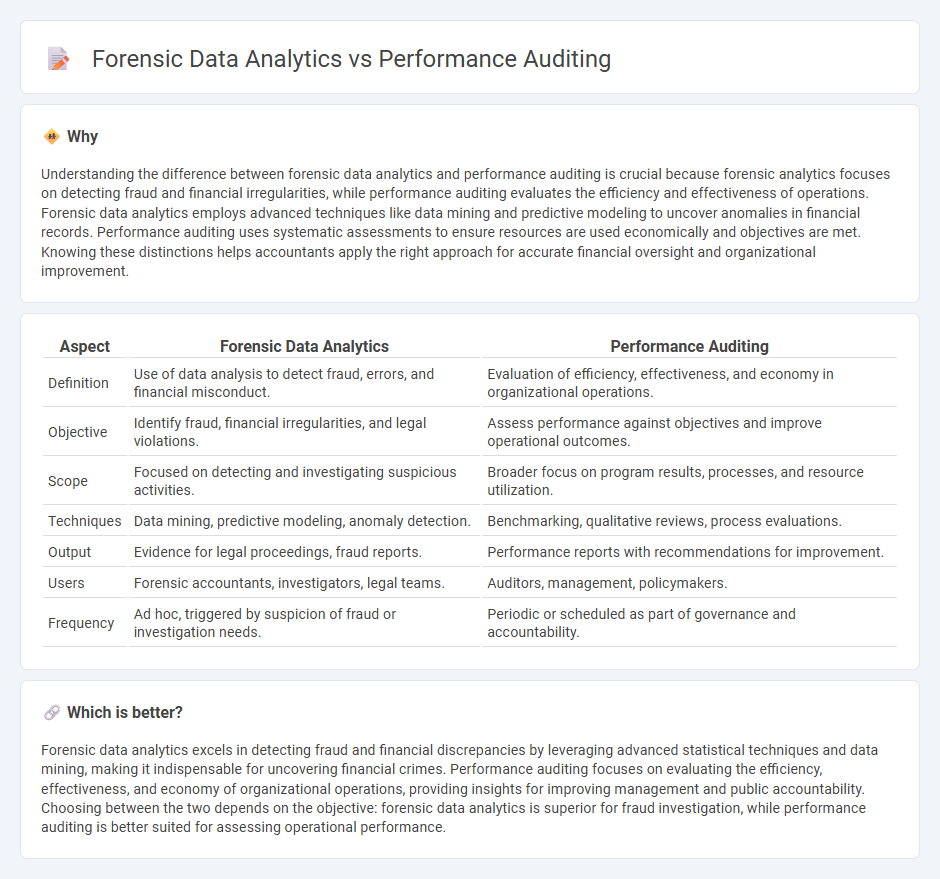 Forensic Data Analytics vs Performance Auditing

Why

Understanding the difference between forensic data analytics and performance auditing is crucial because forensic analytics focuses on detecting fraud and financial irregularities, while performance auditing evaluates the efficiency and effectiveness of operations. Forensic data analytics employs advanced techniques like data mining and predictive modeling to uncover anomalies in financial records. Performance auditing uses systematic assessments to ensure resources are used economically and objectives are met. Knowing these distinctions helps accountants apply the right approach for accurate financial oversight and organizational improvement.

| Aspect | Forensic Data Analytics | Performance Auditing |
|---|---|---|
| Definition | Use of data analysis to detect fraud, errors, and financial misconduct. | Evaluation of efficiency, effectiveness, and economy in organizational operations. |
| Objective | Identify fraud, financial irregularities, and legal violations. | Assess performance against objectives and improve operational outcomes. |
| Scope | Focused on detecting and investigating suspicious activities. | Broader focus on program results, processes, and resource utilization. |
| Techniques | Data mining, predictive modeling, anomaly detection. | Benchmarking, qualitative reviews, process evaluations. |
| Output | Evidence for legal proceedings, fraud reports. | Performance reports with recommendations for improvement. |
| Users | Forensic accountants, investigators, legal teams. | Auditors, management, policymakers. |
| Frequency | Ad hoc, triggered by suspicion of fraud or investigation needs. | Periodic or scheduled as part of governance and accountability. |

Which is better?

Forensic data analytics excels in detecting fraud and financial discrepancies by leveraging advanced statistical techniques and data mining, making it indispensable for uncovering financial crimes. Performance auditing focuses on evaluating the efficiency, effectiveness, and economy of organizational operations, providing insights for improving management and public accountability. Choosing between the two depends on the objective: forensic data analytics is superior for fraud investigation, while performance auditing is better suited for assessing operational performance.