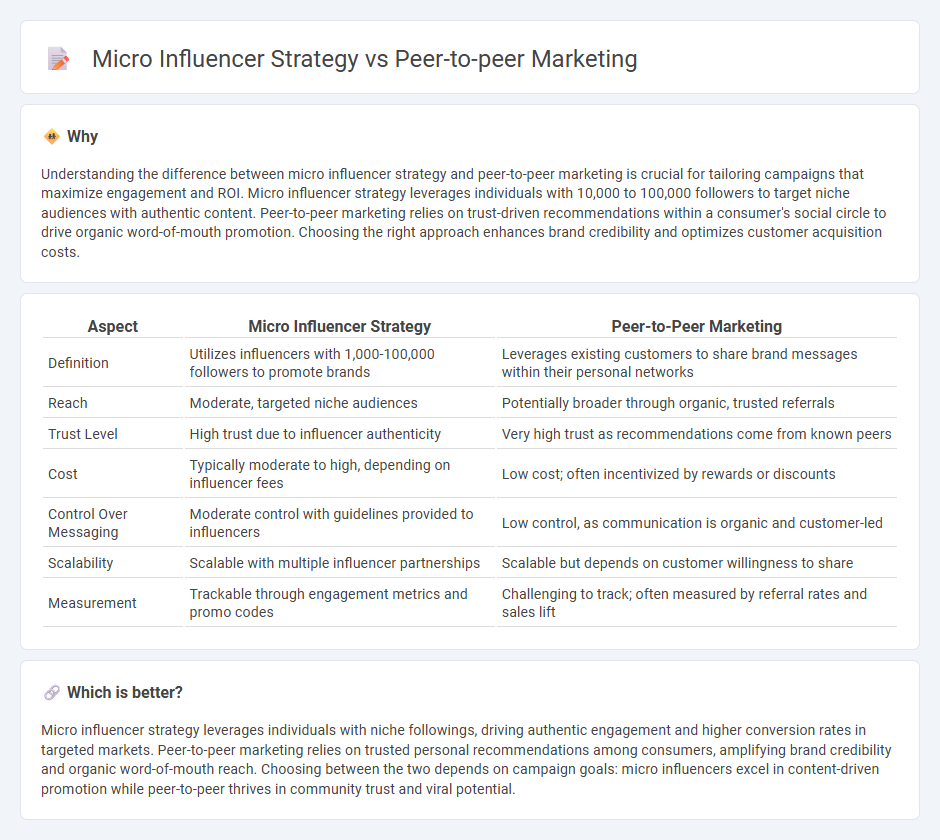 Micro Influencer Strategy vs Peer-to-peer Marketing

Why

Understanding the difference between micro influencer strategy and peer-to-peer marketing is crucial for tailoring campaigns that maximize engagement and ROI. Micro influencer strategy leverages individuals with 10,000 to 100,000 followers to target niche audiences with authentic content. Peer-to-peer marketing relies on trust-driven recommendations within a consumer's social circle to drive organic word-of-mouth promotion. Choosing the right approach enhances brand credibility and optimizes customer acquisition costs.

| Aspect | Micro Influencer Strategy | Peer-to-Peer Marketing |
|---|---|---|
| Definition | Utilizes influencers with 1,000-100,000 followers to promote brands | Leverages existing customers to share brand messages within their personal networks |
| Reach | Moderate, targeted niche audiences | Potentially broader through organic, trusted referrals |
| Trust Level | High trust due to influencer authenticity | Very high trust as recommendations come from known peers |
| Cost | Typically moderate to high, depending on influencer fees | Low cost; often incentivized by rewards or discounts |
| Control Over Messaging | Moderate control with guidelines provided to influencers | Low control, as communication is organic and customer-led |
| Scalability | Scalable with multiple influencer partnerships | Scalable but depends on customer willingness to share |
| Measurement | Trackable through engagement metrics and promo codes | Challenging to track; often measured by referral rates and sales lift |

Which is better?

Micro influencer strategy leverages individuals with niche followings, driving authentic engagement and higher conversion rates in targeted markets. Peer-to-peer marketing relies on trusted personal recommendations among consumers, amplifying brand credibility and organic word-of-mouth reach. Choosing between the two depends on campaign goals: micro influencers excel in content-driven promotion while peer-to-peer thrives in community trust and viral potential.