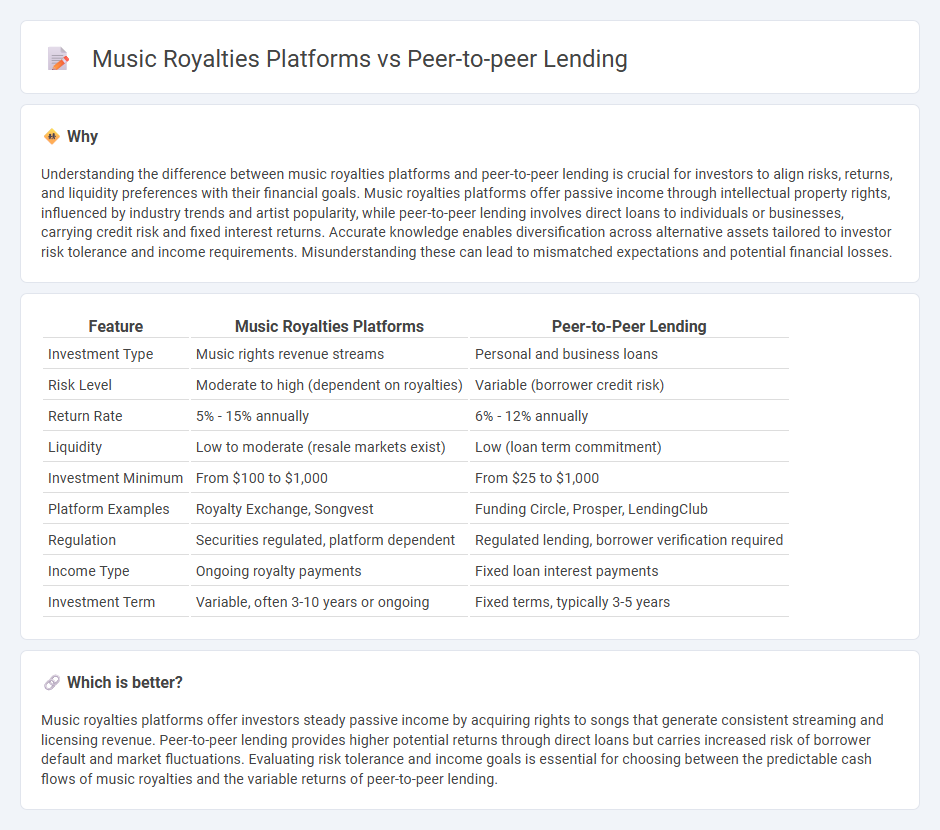 Music Royalties Platforms vs Peer-to-peer Lending

Why

Understanding the difference between music royalties platforms and peer-to-peer lending is crucial for investors to align risks, returns, and liquidity preferences with their financial goals. Music royalties platforms offer passive income through intellectual property rights, influenced by industry trends and artist popularity, while peer-to-peer lending involves direct loans to individuals or businesses, carrying credit risk and fixed interest returns. Accurate knowledge enables diversification across alternative assets tailored to investor risk tolerance and income requirements. Misunderstanding these can lead to mismatched expectations and potential financial losses.

| Feature | Music Royalties Platforms | Peer-to-Peer Lending |
|---|---|---|
| Investment Type | Music rights revenue streams | Personal and business loans |
| Risk Level | Moderate to high (dependent on royalties) | Variable (borrower credit risk) |
| Return Rate | 5% - 15% annually | 6% - 12% annually |
| Liquidity | Low to moderate (resale markets exist) | Low (loan term commitment) |
| Investment Minimum | From \$100 to \$1,000 | From \$25 to \$1,000 |
| Platform Examples | Royalty Exchange, Songvest | Funding Circle, Prosper, LendingClub |
| Regulation | Securities regulated, platform dependent | Regulated lending, borrower verification required |
| Income Type | Ongoing royalty payments | Fixed loan interest payments |
| Investment Term | Variable, often 3-10 years or ongoing | Fixed terms, typically 3-5 years |

Which is better?

Music royalties platforms offer investors steady passive income by acquiring rights to songs that generate consistent streaming and licensing revenue. Peer-to-peer lending provides higher potential returns through direct loans but carries increased risk of borrower default and market fluctuations. Evaluating risk tolerance and income goals is essential for choosing between the predictable cash flows of music royalties and the variable returns of peer-to-peer lending.