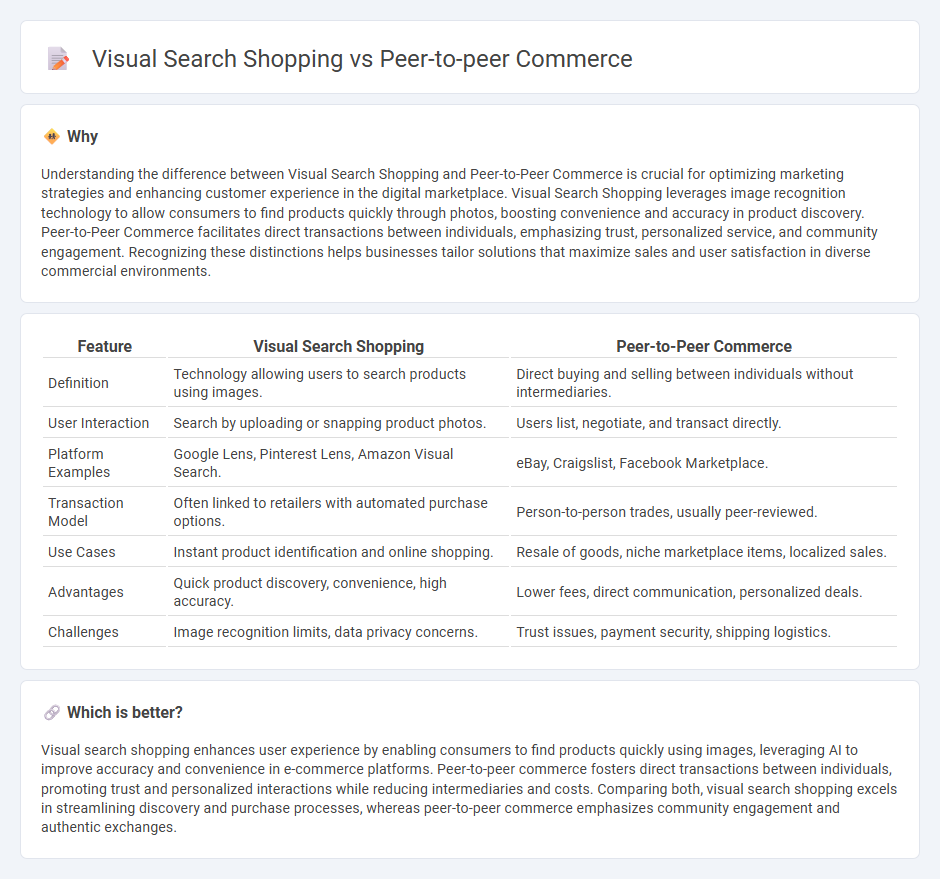 Visual Search Shopping vs Peer-to-peer Commerce

Why

Understanding the difference between Visual Search Shopping and Peer-to-Peer Commerce is crucial for optimizing marketing strategies and enhancing customer experience in the digital marketplace. Visual Search Shopping leverages image recognition technology to allow consumers to find products quickly through photos, boosting convenience and accuracy in product discovery. Peer-to-Peer Commerce facilitates direct transactions between individuals, emphasizing trust, personalized service, and community engagement. Recognizing these distinctions helps businesses tailor solutions that maximize sales and user satisfaction in diverse commercial environments.

| Feature | Visual Search Shopping | Peer-to-Peer Commerce |
|---|---|---|
| Definition | Technology allowing users to search products using images. | Direct buying and selling between individuals without intermediaries. |
| User Interaction | Search by uploading or snapping product photos. | Users list, negotiate, and transact directly. |
| Platform Examples | Google Lens, Pinterest Lens, Amazon Visual Search. | eBay, Craigslist, Facebook Marketplace. |
| Transaction Model | Often linked to retailers with automated purchase options. | Person-to-person trades, usually peer-reviewed. |
| Use Cases | Instant product identification and online shopping. | Resale of goods, niche marketplace items, localized sales. |
| Advantages | Quick product discovery, convenience, high accuracy. | Lower fees, direct communication, personalized deals. |
| Challenges | Image recognition limits, data privacy concerns. | Trust issues, payment security, shipping logistics. |

Which is better?

Visual search shopping enhances user experience by enabling consumers to find products quickly using images, leveraging AI to improve accuracy and convenience in e-commerce platforms. Peer-to-peer commerce fosters direct transactions between individuals, promoting trust and personalized interactions while reducing intermediaries and costs. Comparing both, visual search shopping excels in streamlining discovery and purchase processes, whereas peer-to-peer commerce emphasizes community engagement and authentic exchanges.