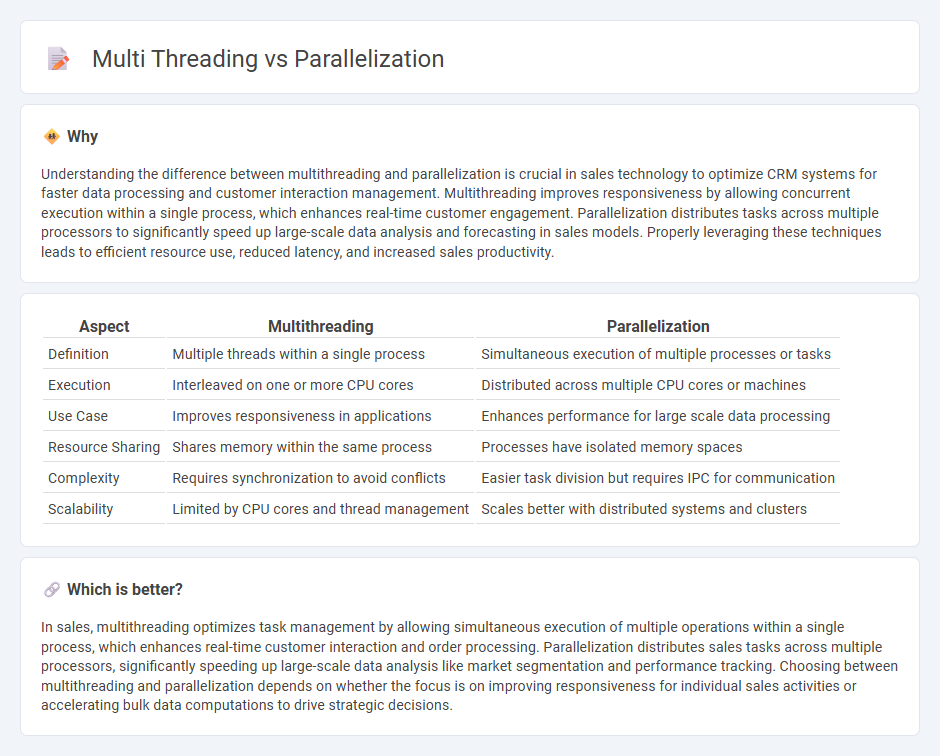 Multi Threading vs Parallelization

Why

Understanding the difference between multithreading and parallelization is crucial in sales technology to optimize CRM systems for faster data processing and customer interaction management. Multithreading improves responsiveness by allowing concurrent execution within a single process, which enhances real-time customer engagement. Parallelization distributes tasks across multiple processors to significantly speed up large-scale data analysis and forecasting in sales models. Properly leveraging these techniques leads to efficient resource use, reduced latency, and increased sales productivity.

| Aspect | Multithreading | Parallelization |
|---|---|---|
| Definition | Multiple threads within a single process | Simultaneous execution of multiple processes or tasks |
| Execution | Interleaved on one or more CPU cores | Distributed across multiple CPU cores or machines |
| Use Case | Improves responsiveness in applications | Enhances performance for large scale data processing |
| Resource Sharing | Shares memory within the same process | Processes have isolated memory spaces |
| Complexity | Requires synchronization to avoid conflicts | Easier task division but requires IPC for communication |
| Scalability | Limited by CPU cores and thread management | Scales better with distributed systems and clusters |

Which is better?

In sales, multithreading optimizes task management by allowing simultaneous execution of multiple operations within a single process, which enhances real-time customer interaction and order processing. Parallelization distributes sales tasks across multiple processors, significantly speeding up large-scale data analysis like market segmentation and performance tracking. Choosing between multithreading and parallelization depends on whether the focus is on improving responsiveness for individual sales activities or accelerating bulk data computations to drive strategic decisions.