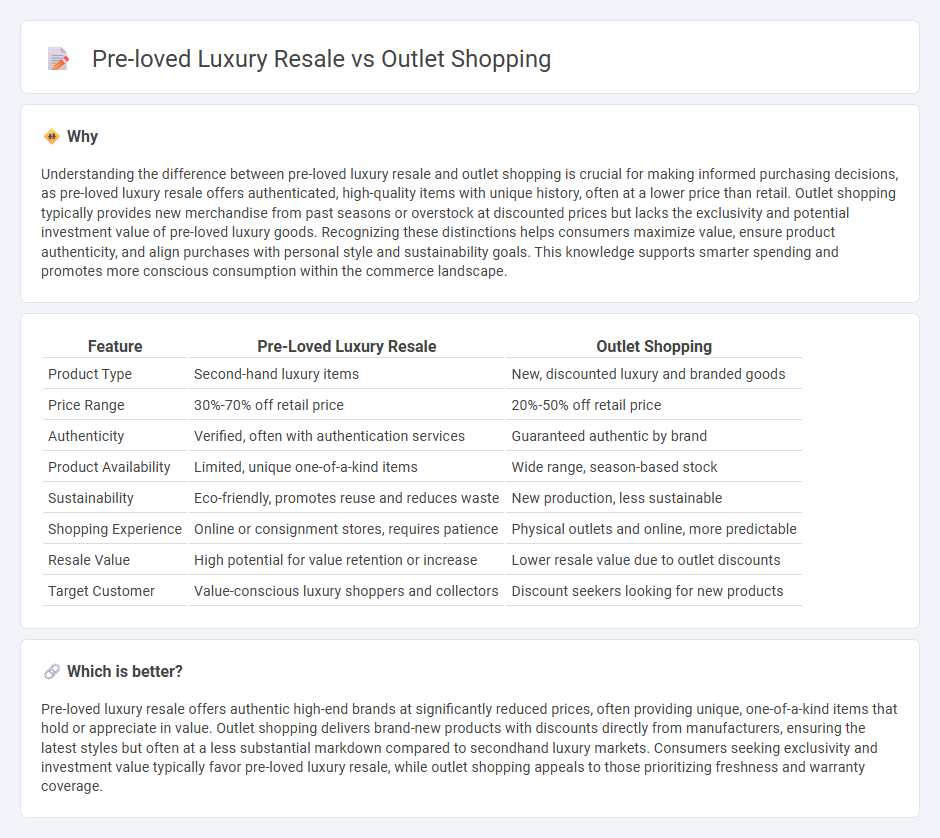 Pre-loved Luxury Resale vs Outlet Shopping

Why

Understanding the difference between pre-loved luxury resale and outlet shopping is crucial for making informed purchasing decisions, as pre-loved luxury resale offers authenticated, high-quality items with unique history, often at a lower price than retail. Outlet shopping typically provides new merchandise from past seasons or overstock at discounted prices but lacks the exclusivity and potential investment value of pre-loved luxury goods. Recognizing these distinctions helps consumers maximize value, ensure product authenticity, and align purchases with personal style and sustainability goals. This knowledge supports smarter spending and promotes more conscious consumption within the commerce landscape.

| Feature | Pre-Loved Luxury Resale | Outlet Shopping |
|---|---|---|
| Product Type | Second-hand luxury items | New, discounted luxury and branded goods |
| Price Range | 30%-70% off retail price | 20%-50% off retail price |
| Authenticity | Verified, often with authentication services | Guaranteed authentic by brand |
| Product Availability | Limited, unique one-of-a-kind items | Wide range, season-based stock |
| Sustainability | Eco-friendly, promotes reuse and reduces waste | New production, less sustainable |
| Shopping Experience | Online or consignment stores, requires patience | Physical outlets and online, more predictable |
| Resale Value | High potential for value retention or increase | Lower resale value due to outlet discounts |
| Target Customer | Value-conscious luxury shoppers and collectors | Discount seekers looking for new products |

Which is better?

Pre-loved luxury resale offers authentic high-end brands at significantly reduced prices, often providing unique, one-of-a-kind items that hold or appreciate in value. Outlet shopping delivers brand-new products with discounts directly from manufacturers, ensuring the latest styles but often at a less substantial markdown compared to secondhand luxury markets. Consumers seeking exclusivity and investment value typically favor pre-loved luxury resale, while outlet shopping appeals to those prioritizing freshness and warranty coverage.