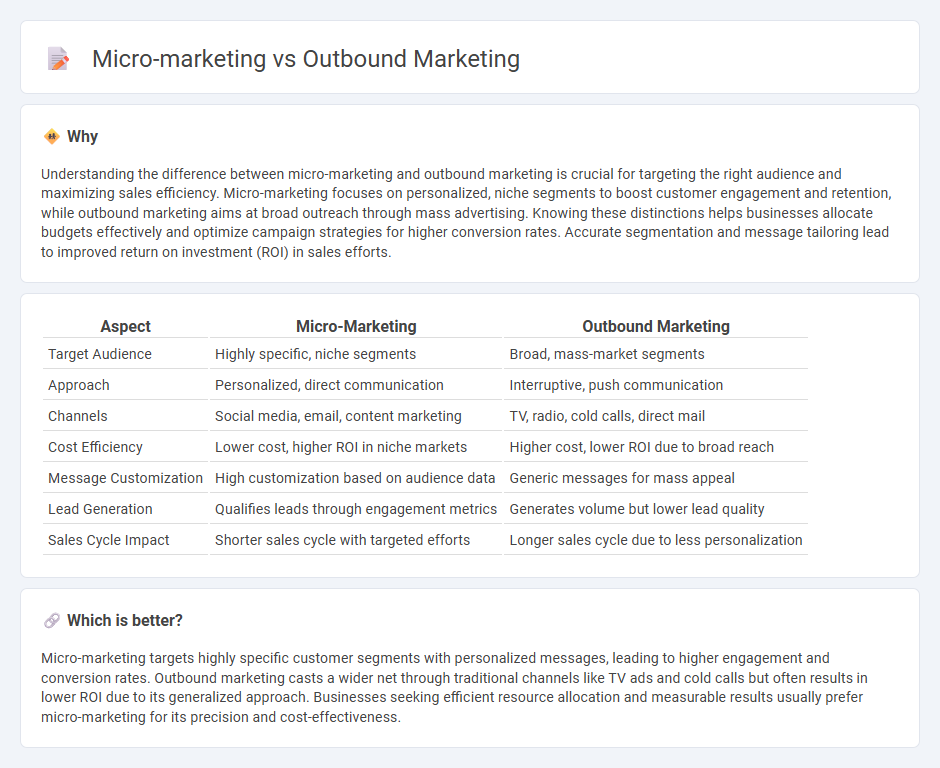 Micro-marketing vs Outbound Marketing

Why

Understanding the difference between micro-marketing and outbound marketing is crucial for targeting the right audience and maximizing sales efficiency. Micro-marketing focuses on personalized, niche segments to boost customer engagement and retention, while outbound marketing aims at broad outreach through mass advertising. Knowing these distinctions helps businesses allocate budgets effectively and optimize campaign strategies for higher conversion rates. Accurate segmentation and message tailoring lead to improved return on investment (ROI) in sales efforts.

| Aspect | Micro-Marketing | Outbound Marketing |
|---|---|---|
| Target Audience | Highly specific, niche segments | Broad, mass-market segments |
| Approach | Personalized, direct communication | Interruptive, push communication |
| Channels | Social media, email, content marketing | TV, radio, cold calls, direct mail |
| Cost Efficiency | Lower cost, higher ROI in niche markets | Higher cost, lower ROI due to broad reach |
| Message Customization | High customization based on audience data | Generic messages for mass appeal |
| Lead Generation | Qualifies leads through engagement metrics | Generates volume but lower lead quality |
| Sales Cycle Impact | Shorter sales cycle with targeted efforts | Longer sales cycle due to less personalization |

Which is better?

Micro-marketing targets highly specific customer segments with personalized messages, leading to higher engagement and conversion rates. Outbound marketing casts a wider net through traditional channels like TV ads and cold calls but often results in lower ROI due to its generalized approach. Businesses seeking efficient resource allocation and measurable results usually prefer micro-marketing for its precision and cost-effectiveness.