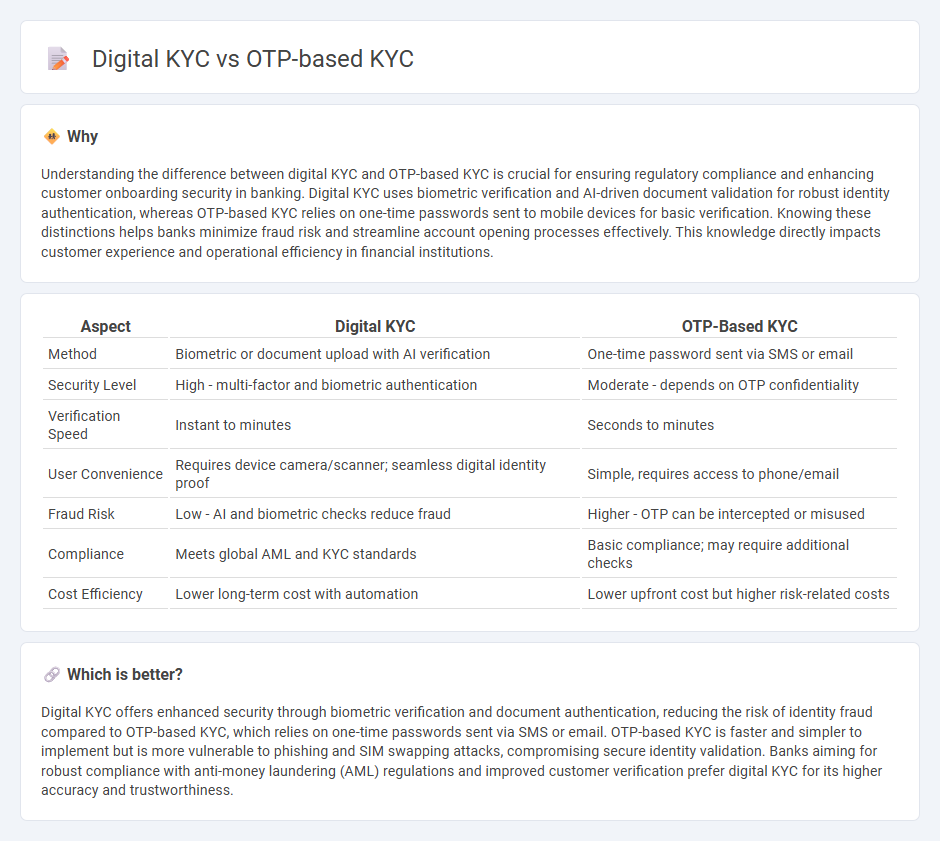 Digital KYC vs OTP-based KYC

Why

Understanding the difference between digital KYC and OTP-based KYC is crucial for ensuring regulatory compliance and enhancing customer onboarding security in banking. Digital KYC uses biometric verification and AI-driven document validation for robust identity authentication, whereas OTP-based KYC relies on one-time passwords sent to mobile devices for basic verification. Knowing these distinctions helps banks minimize fraud risk and streamline account opening processes effectively. This knowledge directly impacts customer experience and operational efficiency in financial institutions.

| Aspect | Digital KYC | OTP-Based KYC |
|---|---|---|
| Method | Biometric or document upload with AI verification | One-time password sent via SMS or email |
| Security Level | High - multi-factor and biometric authentication | Moderate - depends on OTP confidentiality |
| Verification Speed | Instant to minutes | Seconds to minutes |
| User Convenience | Requires device camera/scanner; seamless digital identity proof | Simple, requires access to phone/email |
| Fraud Risk | Low - AI and biometric checks reduce fraud | Higher - OTP can be intercepted or misused |
| Compliance | Meets global AML and KYC standards | Basic compliance; may require additional checks |
| Cost Efficiency | Lower long-term cost with automation | Lower upfront cost but higher risk-related costs |

Which is better?

Digital KYC offers enhanced security through biometric verification and document authentication, reducing the risk of identity fraud compared to OTP-based KYC, which relies on one-time passwords sent via SMS or email. OTP-based KYC is faster and simpler to implement but is more vulnerable to phishing and SIM swapping attacks, compromising secure identity validation. Banks aiming for robust compliance with anti-money laundering (AML) regulations and improved customer verification prefer digital KYC for its higher accuracy and trustworthiness.