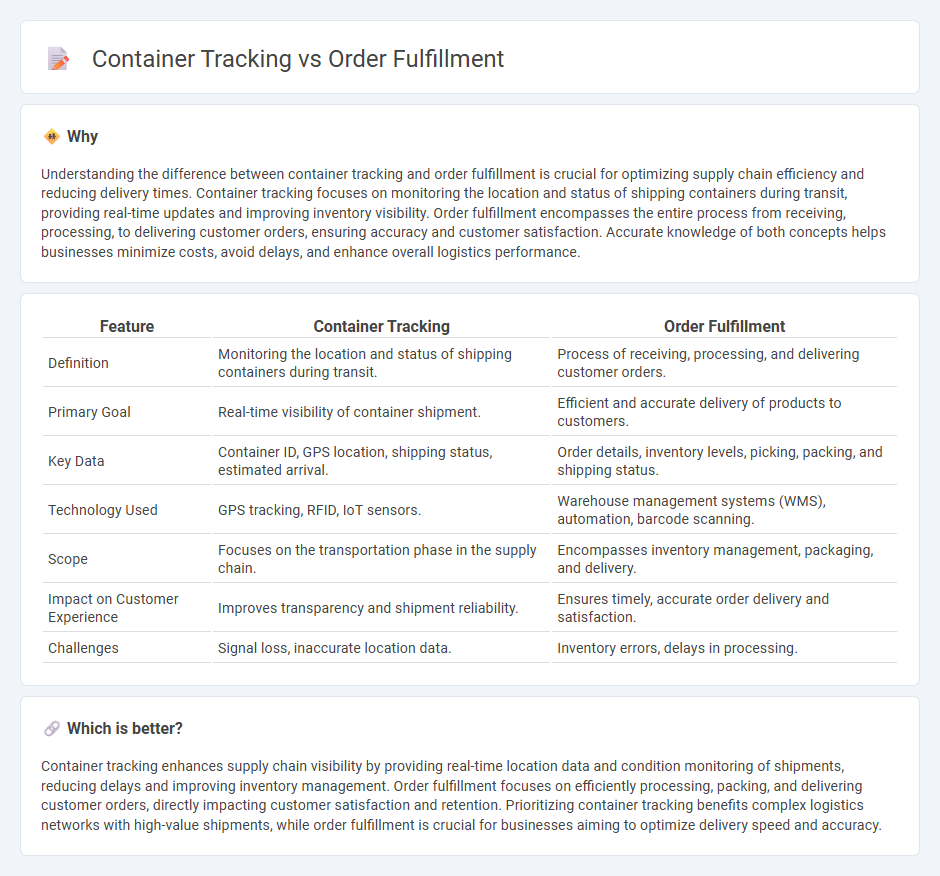 Container Tracking vs Order Fulfillment

Why

Understanding the difference between container tracking and order fulfillment is crucial for optimizing supply chain efficiency and reducing delivery times. Container tracking focuses on monitoring the location and status of shipping containers during transit, providing real-time updates and improving inventory visibility. Order fulfillment encompasses the entire process from receiving, processing, to delivering customer orders, ensuring accuracy and customer satisfaction. Accurate knowledge of both concepts helps businesses minimize costs, avoid delays, and enhance overall logistics performance.

| Feature | Container Tracking | Order Fulfillment |
|---|---|---|
| Definition | Monitoring the location and status of shipping containers during transit. | Process of receiving, processing, and delivering customer orders. |
| Primary Goal | Real-time visibility of container shipment. | Efficient and accurate delivery of products to customers. |
| Key Data | Container ID, GPS location, shipping status, estimated arrival. | Order details, inventory levels, picking, packing, and shipping status. |
| Technology Used | GPS tracking, RFID, IoT sensors. | Warehouse management systems (WMS), automation, barcode scanning. |
| Scope | Focuses on the transportation phase in the supply chain. | Encompasses inventory management, packaging, and delivery. |
| Impact on Customer Experience | Improves transparency and shipment reliability. | Ensures timely, accurate order delivery and satisfaction. |
| Challenges | Signal loss, inaccurate location data. | Inventory errors, delays in processing. |

Which is better?

Container tracking enhances supply chain visibility by providing real-time location data and condition monitoring of shipments, reducing delays and improving inventory management. Order fulfillment focuses on efficiently processing, packing, and delivering customer orders, directly impacting customer satisfaction and retention. Prioritizing container tracking benefits complex logistics networks with high-value shipments, while order fulfillment is crucial for businesses aiming to optimize delivery speed and accuracy.