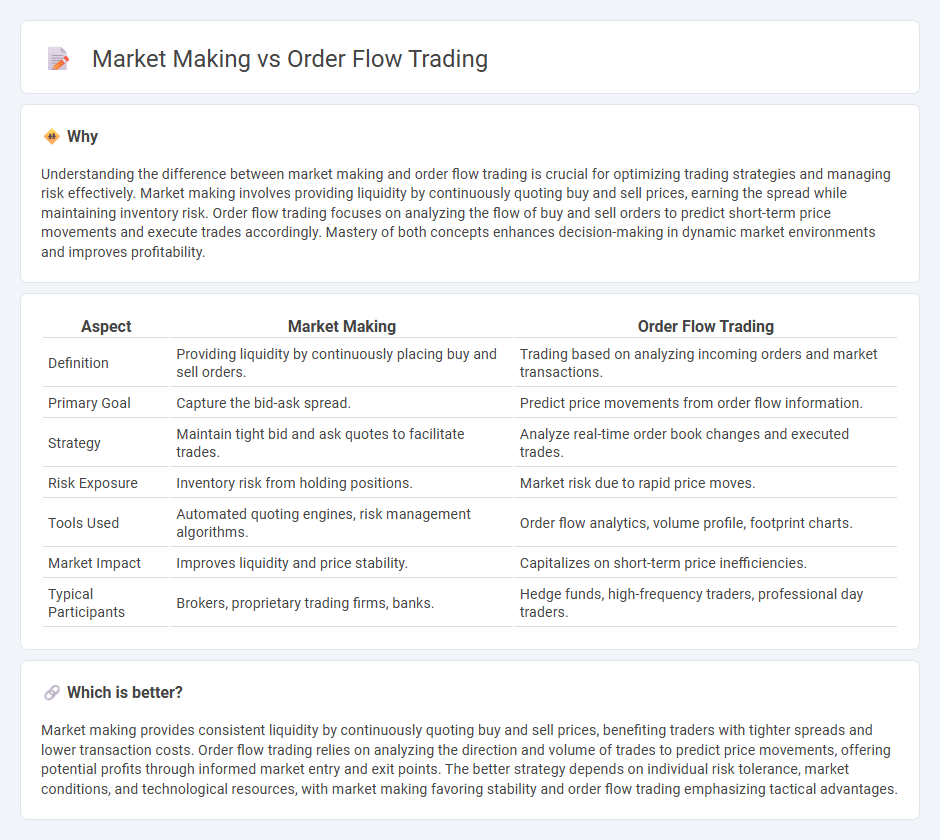 Market Making vs Order Flow Trading

Why

Understanding the difference between market making and order flow trading is crucial for optimizing trading strategies and managing risk effectively. Market making involves providing liquidity by continuously quoting buy and sell prices, earning the spread while maintaining inventory risk. Order flow trading focuses on analyzing the flow of buy and sell orders to predict short-term price movements and execute trades accordingly. Mastery of both concepts enhances decision-making in dynamic market environments and improves profitability.

| Aspect | Market Making | Order Flow Trading |
|---|---|---|
| Definition | Providing liquidity by continuously placing buy and sell orders. | Trading based on analyzing incoming orders and market transactions. |
| Primary Goal | Capture the bid-ask spread. | Predict price movements from order flow information. |
| Strategy | Maintain tight bid and ask quotes to facilitate trades. | Analyze real-time order book changes and executed trades. |
| Risk Exposure | Inventory risk from holding positions. | Market risk due to rapid price moves. |
| Tools Used | Automated quoting engines, risk management algorithms. | Order flow analytics, volume profile, footprint charts. |
| Market Impact | Improves liquidity and price stability. | Capitalizes on short-term price inefficiencies. |
| Typical Participants | Brokers, proprietary trading firms, banks. | Hedge funds, high-frequency traders, professional day traders. |

Which is better?

Market making provides consistent liquidity by continuously quoting buy and sell prices, benefiting traders with tighter spreads and lower transaction costs. Order flow trading relies on analyzing the direction and volume of trades to predict price movements, offering potential profits through informed market entry and exit points. The better strategy depends on individual risk tolerance, market conditions, and technological resources, with market making favoring stability and order flow trading emphasizing tactical advantages.