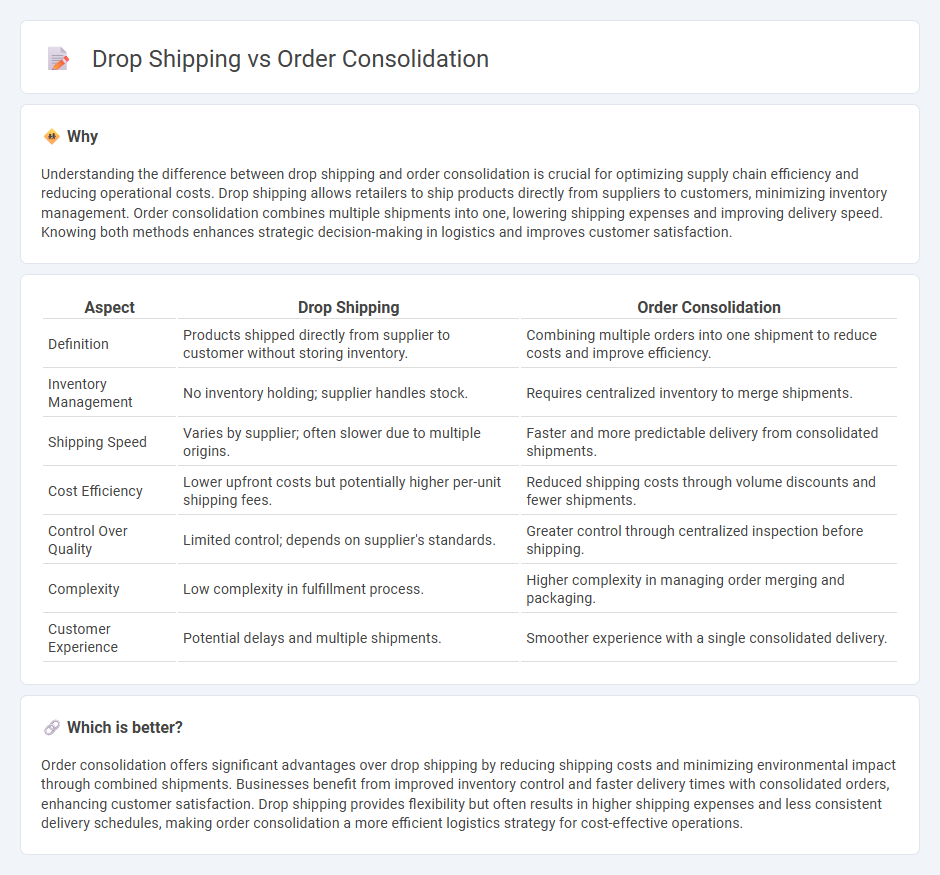 Drop Shipping vs Order Consolidation

Why

Understanding the difference between drop shipping and order consolidation is crucial for optimizing supply chain efficiency and reducing operational costs. Drop shipping allows retailers to ship products directly from suppliers to customers, minimizing inventory management. Order consolidation combines multiple shipments into one, lowering shipping expenses and improving delivery speed. Knowing both methods enhances strategic decision-making in logistics and improves customer satisfaction.

| Aspect | Drop Shipping | Order Consolidation |
|---|---|---|
| Definition | Products shipped directly from supplier to customer without storing inventory. | Combining multiple orders into one shipment to reduce costs and improve efficiency. |
| Inventory Management | No inventory holding; supplier handles stock. | Requires centralized inventory to merge shipments. |
| Shipping Speed | Varies by supplier; often slower due to multiple origins. | Faster and more predictable delivery from consolidated shipments. |
| Cost Efficiency | Lower upfront costs but potentially higher per-unit shipping fees. | Reduced shipping costs through volume discounts and fewer shipments. |
| Control Over Quality | Limited control; depends on supplier's standards. | Greater control through centralized inspection before shipping. |
| Complexity | Low complexity in fulfillment process. | Higher complexity in managing order merging and packaging. |
| Customer Experience | Potential delays and multiple shipments. | Smoother experience with a single consolidated delivery. |

Which is better?

Order consolidation offers significant advantages over drop shipping by reducing shipping costs and minimizing environmental impact through combined shipments. Businesses benefit from improved inventory control and faster delivery times with consolidated orders, enhancing customer satisfaction. Drop shipping provides flexibility but often results in higher shipping expenses and less consistent delivery schedules, making order consolidation a more efficient logistics strategy for cost-effective operations.