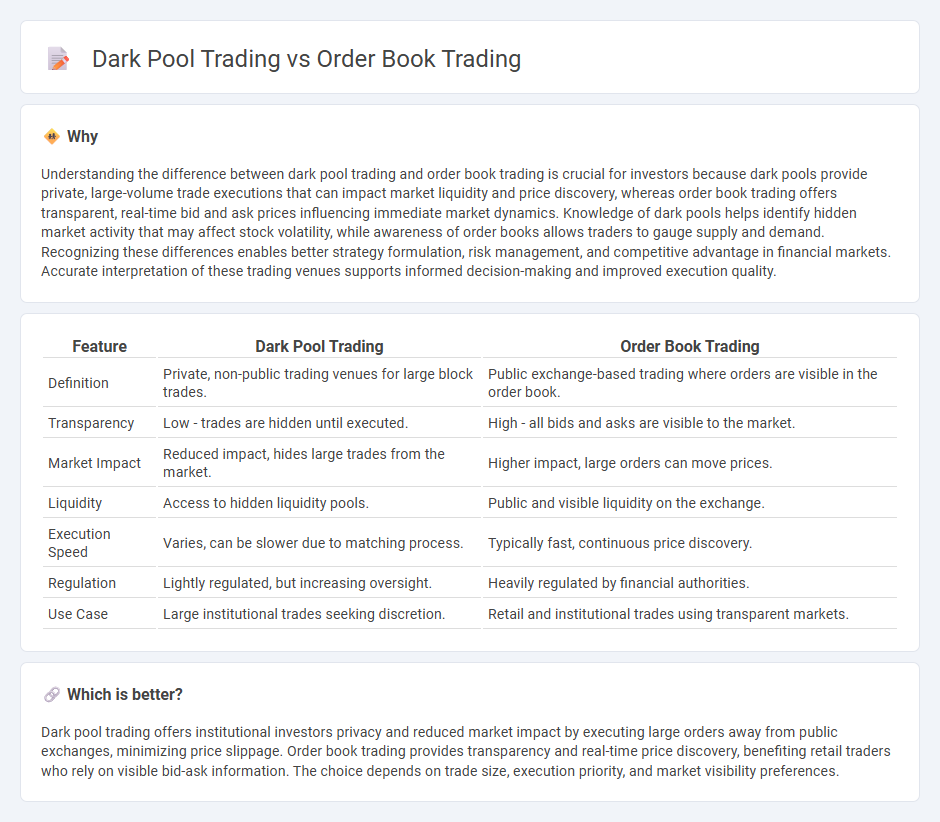 Dark Pool Trading vs Order Book Trading

Why

Understanding the difference between dark pool trading and order book trading is crucial for investors because dark pools provide private, large-volume trade executions that can impact market liquidity and price discovery, whereas order book trading offers transparent, real-time bid and ask prices influencing immediate market dynamics. Knowledge of dark pools helps identify hidden market activity that may affect stock volatility, while awareness of order books allows traders to gauge supply and demand. Recognizing these differences enables better strategy formulation, risk management, and competitive advantage in financial markets. Accurate interpretation of these trading venues supports informed decision-making and improved execution quality.

| Feature | Dark Pool Trading | Order Book Trading |
|---|---|---|
| Definition | Private, non-public trading venues for large block trades. | Public exchange-based trading where orders are visible in the order book. |
| Transparency | Low - trades are hidden until executed. | High - all bids and asks are visible to the market. |
| Market Impact | Reduced impact, hides large trades from the market. | Higher impact, large orders can move prices. |
| Liquidity | Access to hidden liquidity pools. | Public and visible liquidity on the exchange. |
| Execution Speed | Varies, can be slower due to matching process. | Typically fast, continuous price discovery. |
| Regulation | Lightly regulated, but increasing oversight. | Heavily regulated by financial authorities. |
| Use Case | Large institutional trades seeking discretion. | Retail and institutional trades using transparent markets. |

Which is better?

Dark pool trading offers institutional investors privacy and reduced market impact by executing large orders away from public exchanges, minimizing price slippage. Order book trading provides transparency and real-time price discovery, benefiting retail traders who rely on visible bid-ask information. The choice depends on trade size, execution priority, and market visibility preferences.