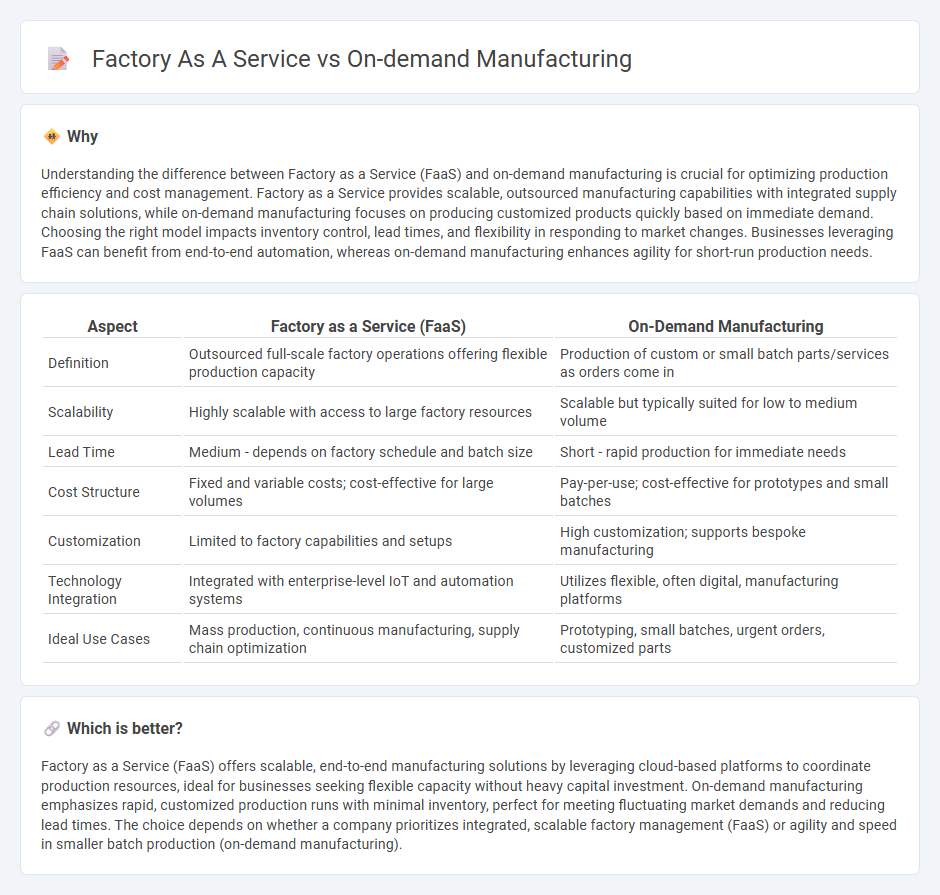 Factory As A Service vs On-demand Manufacturing

Why

Understanding the difference between Factory as a Service (FaaS) and on-demand manufacturing is crucial for optimizing production efficiency and cost management. Factory as a Service provides scalable, outsourced manufacturing capabilities with integrated supply chain solutions, while on-demand manufacturing focuses on producing customized products quickly based on immediate demand. Choosing the right model impacts inventory control, lead times, and flexibility in responding to market changes. Businesses leveraging FaaS can benefit from end-to-end automation, whereas on-demand manufacturing enhances agility for short-run production needs.

| Aspect | Factory as a Service (FaaS) | On-Demand Manufacturing |
|---|---|---|
| Definition | Outsourced full-scale factory operations offering flexible production capacity | Production of custom or small batch parts/services as orders come in |
| Scalability | Highly scalable with access to large factory resources | Scalable but typically suited for low to medium volume |
| Lead Time | Medium - depends on factory schedule and batch size | Short - rapid production for immediate needs |
| Cost Structure | Fixed and variable costs; cost-effective for large volumes | Pay-per-use; cost-effective for prototypes and small batches |
| Customization | Limited to factory capabilities and setups | High customization; supports bespoke manufacturing |
| Technology Integration | Integrated with enterprise-level IoT and automation systems | Utilizes flexible, often digital, manufacturing platforms |
| Ideal Use Cases | Mass production, continuous manufacturing, supply chain optimization | Prototyping, small batches, urgent orders, customized parts |

Which is better?

Factory as a Service (FaaS) offers scalable, end-to-end manufacturing solutions by leveraging cloud-based platforms to coordinate production resources, ideal for businesses seeking flexible capacity without heavy capital investment. On-demand manufacturing emphasizes rapid, customized production runs with minimal inventory, perfect for meeting fluctuating market demands and reducing lead times. The choice depends on whether a company prioritizes integrated, scalable factory management (FaaS) or agility and speed in smaller batch production (on-demand manufacturing).