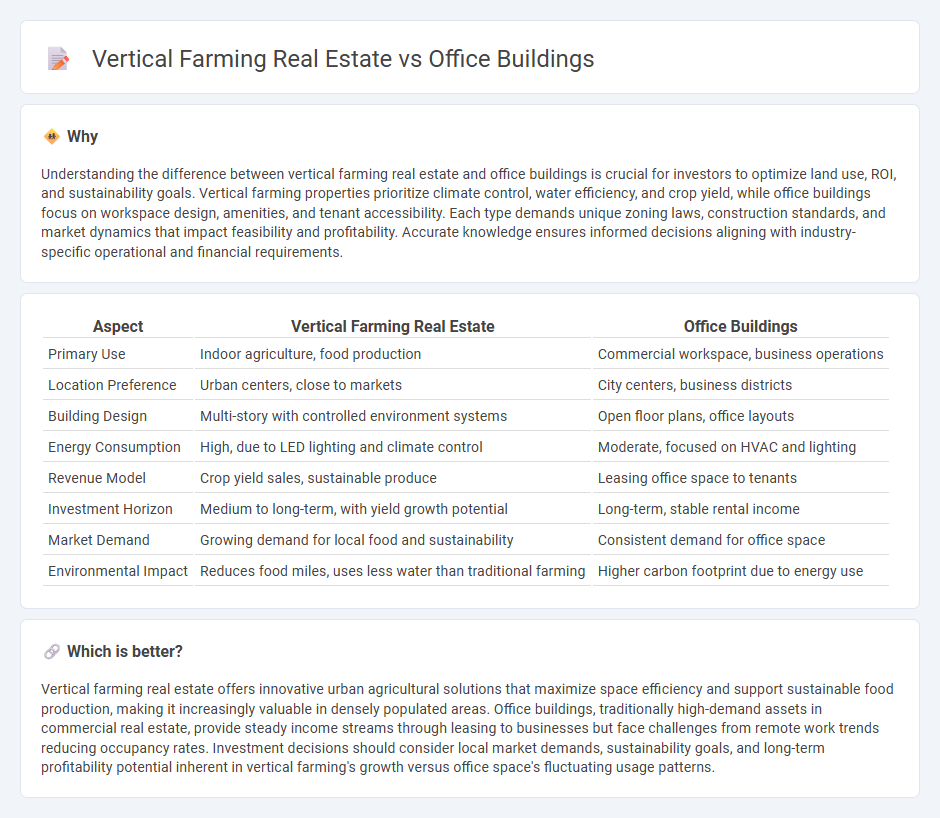 Vertical Farming Real Estate vs Office Buildings

Why

Understanding the difference between vertical farming real estate and office buildings is crucial for investors to optimize land use, ROI, and sustainability goals. Vertical farming properties prioritize climate control, water efficiency, and crop yield, while office buildings focus on workspace design, amenities, and tenant accessibility. Each type demands unique zoning laws, construction standards, and market dynamics that impact feasibility and profitability. Accurate knowledge ensures informed decisions aligning with industry-specific operational and financial requirements.

| Aspect | Vertical Farming Real Estate | Office Buildings |
|---|---|---|
| Primary Use | Indoor agriculture, food production | Commercial workspace, business operations |
| Location Preference | Urban centers, close to markets | City centers, business districts |
| Building Design | Multi-story with controlled environment systems | Open floor plans, office layouts |
| Energy Consumption | High, due to LED lighting and climate control | Moderate, focused on HVAC and lighting |
| Revenue Model | Crop yield sales, sustainable produce | Leasing office space to tenants |
| Investment Horizon | Medium to long-term, with yield growth potential | Long-term, stable rental income |
| Market Demand | Growing demand for local food and sustainability | Consistent demand for office space |
| Environmental Impact | Reduces food miles, uses less water than traditional farming | Higher carbon footprint due to energy use |

Which is better?

Vertical farming real estate offers innovative urban agricultural solutions that maximize space efficiency and support sustainable food production, making it increasingly valuable in densely populated areas. Office buildings, traditionally high-demand assets in commercial real estate, provide steady income streams through leasing to businesses but face challenges from remote work trends reducing occupancy rates. Investment decisions should consider local market demands, sustainability goals, and long-term profitability potential inherent in vertical farming's growth versus office space's fluctuating usage patterns.