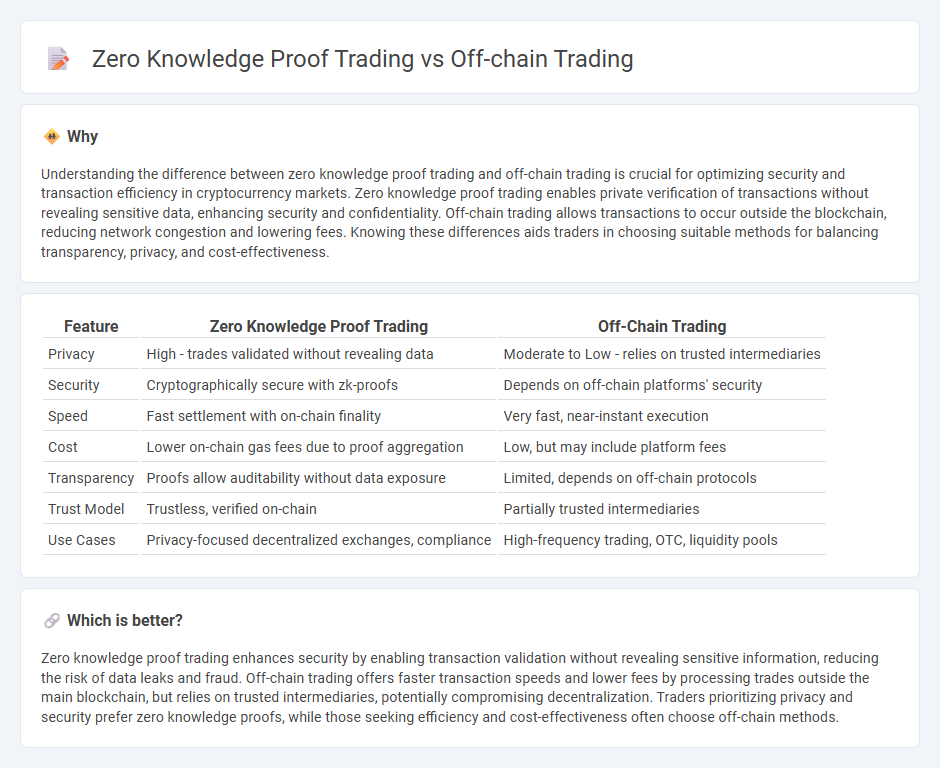 Zero Knowledge Proof Trading vs Off-chain Trading

Why

Understanding the difference between zero knowledge proof trading and off-chain trading is crucial for optimizing security and transaction efficiency in cryptocurrency markets. Zero knowledge proof trading enables private verification of transactions without revealing sensitive data, enhancing security and confidentiality. Off-chain trading allows transactions to occur outside the blockchain, reducing network congestion and lowering fees. Knowing these differences aids traders in choosing suitable methods for balancing transparency, privacy, and cost-effectiveness.

| Feature | Zero Knowledge Proof Trading | Off-Chain Trading |
|---|---|---|
| Privacy | High - trades validated without revealing data | Moderate to Low - relies on trusted intermediaries |
| Security | Cryptographically secure with zk-proofs | Depends on off-chain platforms' security |
| Speed | Fast settlement with on-chain finality | Very fast, near-instant execution |
| Cost | Lower on-chain gas fees due to proof aggregation | Low, but may include platform fees |
| Transparency | Proofs allow auditability without data exposure | Limited, depends on off-chain protocols |
| Trust Model | Trustless, verified on-chain | Partially trusted intermediaries |
| Use Cases | Privacy-focused decentralized exchanges, compliance | High-frequency trading, OTC, liquidity pools |

Which is better?

Zero knowledge proof trading enhances security by enabling transaction validation without revealing sensitive information, reducing the risk of data leaks and fraud. Off-chain trading offers faster transaction speeds and lower fees by processing trades outside the main blockchain, but relies on trusted intermediaries, potentially compromising decentralization. Traders prioritizing privacy and security prefer zero knowledge proofs, while those seeking efficiency and cost-effectiveness often choose off-chain methods.