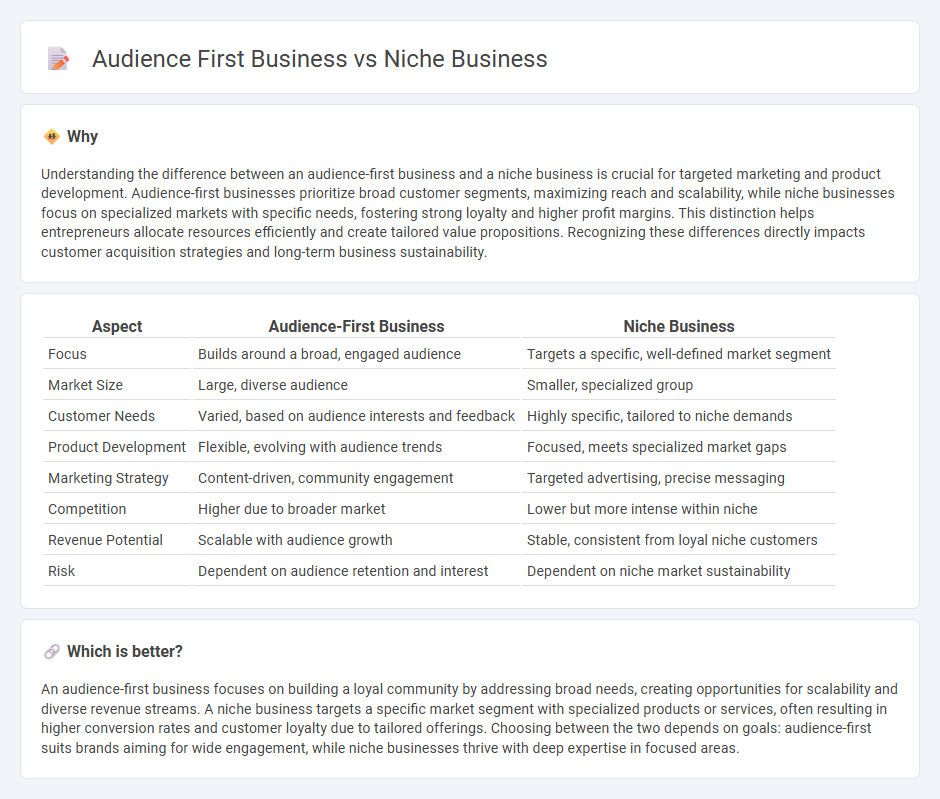 Audience First Business vs Niche Business

Why

Understanding the difference between an audience-first business and a niche business is crucial for targeted marketing and product development. Audience-first businesses prioritize broad customer segments, maximizing reach and scalability, while niche businesses focus on specialized markets with specific needs, fostering strong loyalty and higher profit margins. This distinction helps entrepreneurs allocate resources efficiently and create tailored value propositions. Recognizing these differences directly impacts customer acquisition strategies and long-term business sustainability.

| Aspect | Audience-First Business | Niche Business |
|---|---|---|
| Focus | Builds around a broad, engaged audience | Targets a specific, well-defined market segment |
| Market Size | Large, diverse audience | Smaller, specialized group |
| Customer Needs | Varied, based on audience interests and feedback | Highly specific, tailored to niche demands |
| Product Development | Flexible, evolving with audience trends | Focused, meets specialized market gaps |
| Marketing Strategy | Content-driven, community engagement | Targeted advertising, precise messaging |
| Competition | Higher due to broader market | Lower but more intense within niche |
| Revenue Potential | Scalable with audience growth | Stable, consistent from loyal niche customers |
| Risk | Dependent on audience retention and interest | Dependent on niche market sustainability |

Which is better?

An audience-first business focuses on building a loyal community by addressing broad needs, creating opportunities for scalability and diverse revenue streams. A niche business targets a specific market segment with specialized products or services, often resulting in higher conversion rates and customer loyalty due to tailored offerings. Choosing between the two depends on goals: audience-first suits brands aiming for wide engagement, while niche businesses thrive with deep expertise in focused areas.