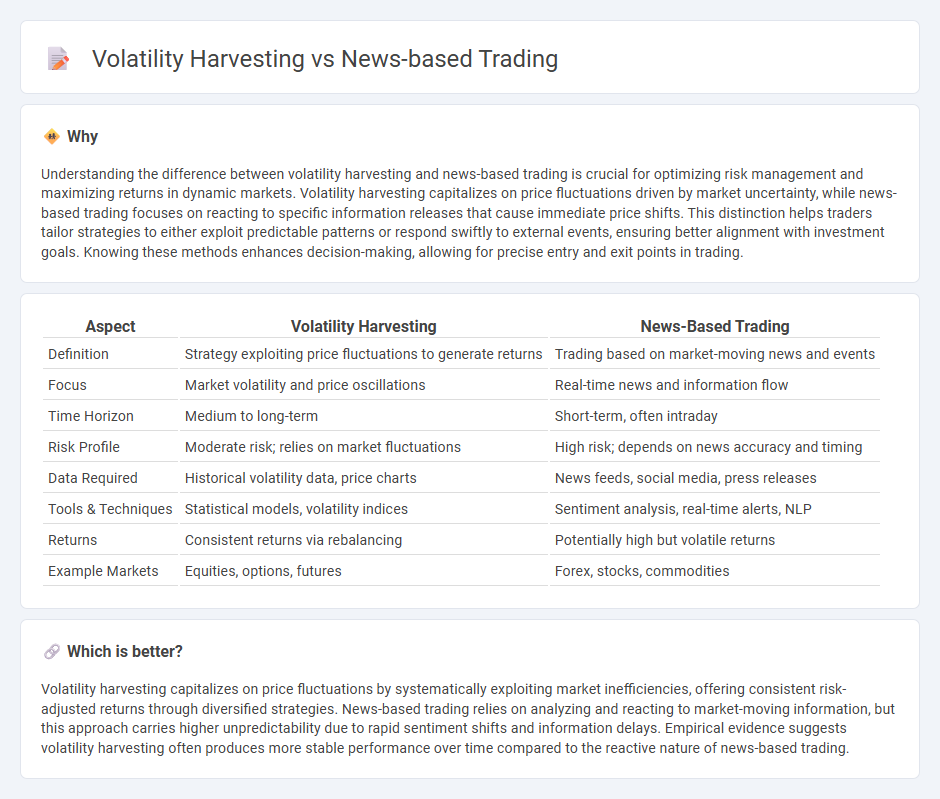 Volatility Harvesting vs News-based Trading

Why

Understanding the difference between volatility harvesting and news-based trading is crucial for optimizing risk management and maximizing returns in dynamic markets. Volatility harvesting capitalizes on price fluctuations driven by market uncertainty, while news-based trading focuses on reacting to specific information releases that cause immediate price shifts. This distinction helps traders tailor strategies to either exploit predictable patterns or respond swiftly to external events, ensuring better alignment with investment goals. Knowing these methods enhances decision-making, allowing for precise entry and exit points in trading.

| Aspect | Volatility Harvesting | News-Based Trading |
|---|---|---|
| Definition | Strategy exploiting price fluctuations to generate returns | Trading based on market-moving news and events |
| Focus | Market volatility and price oscillations | Real-time news and information flow |
| Time Horizon | Medium to long-term | Short-term, often intraday |
| Risk Profile | Moderate risk; relies on market fluctuations | High risk; depends on news accuracy and timing |
| Data Required | Historical volatility data, price charts | News feeds, social media, press releases |
| Tools & Techniques | Statistical models, volatility indices | Sentiment analysis, real-time alerts, NLP |
| Returns | Consistent returns via rebalancing | Potentially high but volatile returns |
| Example Markets | Equities, options, futures | Forex, stocks, commodities |

Which is better?

Volatility harvesting capitalizes on price fluctuations by systematically exploiting market inefficiencies, offering consistent risk-adjusted returns through diversified strategies. News-based trading relies on analyzing and reacting to market-moving information, but this approach carries higher unpredictability due to rapid sentiment shifts and information delays. Empirical evidence suggests volatility harvesting often produces more stable performance over time compared to the reactive nature of news-based trading.