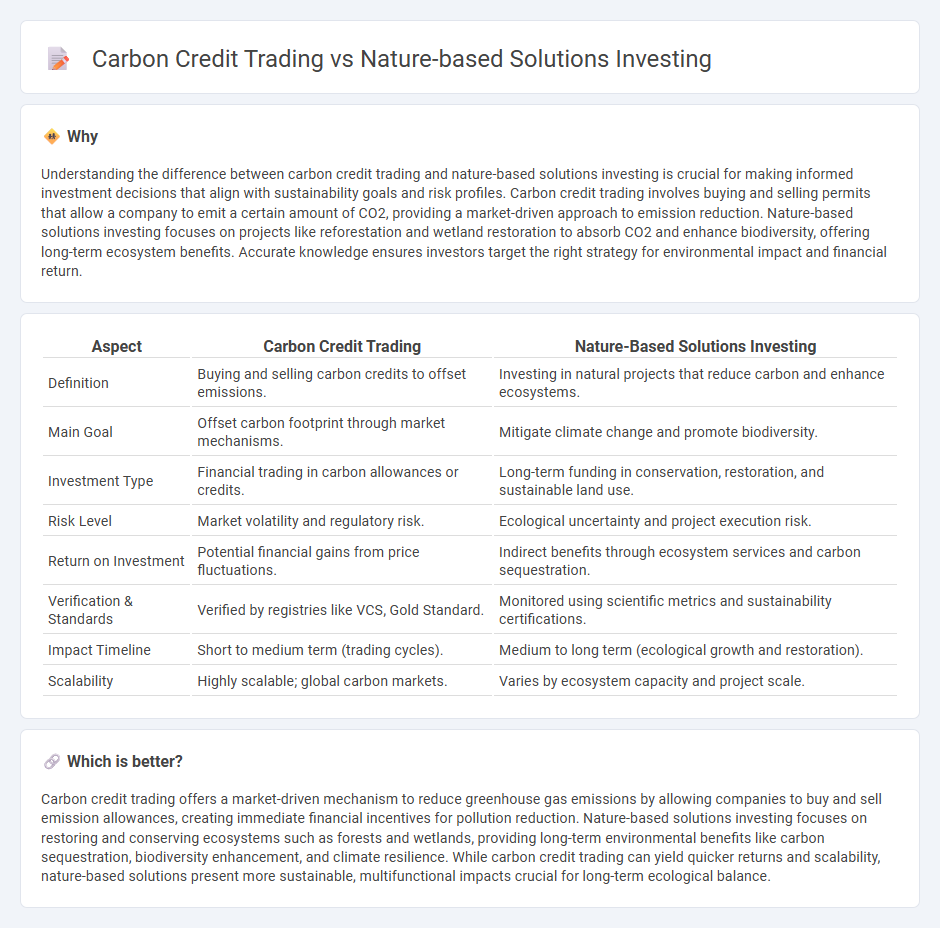 Carbon Credit Trading vs Nature-based Solutions Investing

Why

Understanding the difference between carbon credit trading and nature-based solutions investing is crucial for making informed investment decisions that align with sustainability goals and risk profiles. Carbon credit trading involves buying and selling permits that allow a company to emit a certain amount of CO2, providing a market-driven approach to emission reduction. Nature-based solutions investing focuses on projects like reforestation and wetland restoration to absorb CO2 and enhance biodiversity, offering long-term ecosystem benefits. Accurate knowledge ensures investors target the right strategy for environmental impact and financial return.

| Aspect | Carbon Credit Trading | Nature-Based Solutions Investing |
|---|---|---|
| Definition | Buying and selling carbon credits to offset emissions. | Investing in natural projects that reduce carbon and enhance ecosystems. |
| Main Goal | Offset carbon footprint through market mechanisms. | Mitigate climate change and promote biodiversity. |
| Investment Type | Financial trading in carbon allowances or credits. | Long-term funding in conservation, restoration, and sustainable land use. |
| Risk Level | Market volatility and regulatory risk. | Ecological uncertainty and project execution risk. |
| Return on Investment | Potential financial gains from price fluctuations. | Indirect benefits through ecosystem services and carbon sequestration. |
| Verification & Standards | Verified by registries like VCS, Gold Standard. | Monitored using scientific metrics and sustainability certifications. |
| Impact Timeline | Short to medium term (trading cycles). | Medium to long term (ecological growth and restoration). |
| Scalability | Highly scalable; global carbon markets. | Varies by ecosystem capacity and project scale. |

Which is better?

Carbon credit trading offers a market-driven mechanism to reduce greenhouse gas emissions by allowing companies to buy and sell emission allowances, creating immediate financial incentives for pollution reduction. Nature-based solutions investing focuses on restoring and conserving ecosystems such as forests and wetlands, providing long-term environmental benefits like carbon sequestration, biodiversity enhancement, and climate resilience. While carbon credit trading can yield quicker returns and scalability, nature-based solutions present more sustainable, multifunctional impacts crucial for long-term ecological balance.