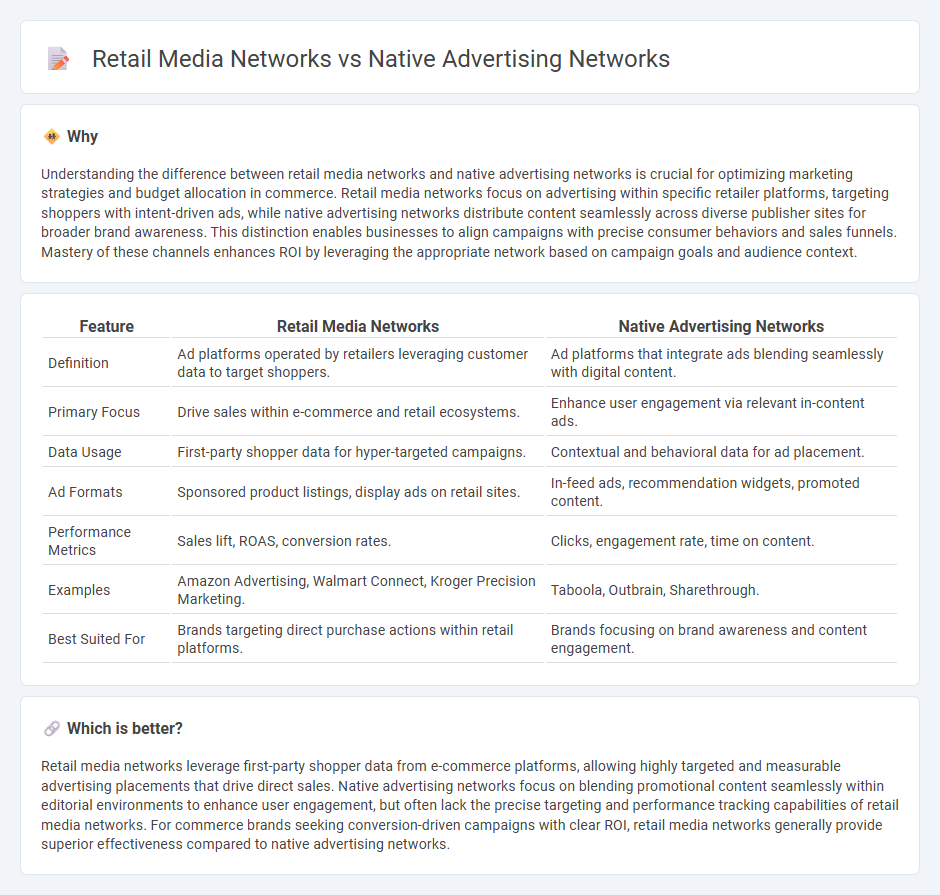 Retail Media Networks vs Native Advertising Networks

Why

Understanding the difference between retail media networks and native advertising networks is crucial for optimizing marketing strategies and budget allocation in commerce. Retail media networks focus on advertising within specific retailer platforms, targeting shoppers with intent-driven ads, while native advertising networks distribute content seamlessly across diverse publisher sites for broader brand awareness. This distinction enables businesses to align campaigns with precise consumer behaviors and sales funnels. Mastery of these channels enhances ROI by leveraging the appropriate network based on campaign goals and audience context.

| Feature | Retail Media Networks | Native Advertising Networks |
|---|---|---|
| Definition | Ad platforms operated by retailers leveraging customer data to target shoppers. | Ad platforms that integrate ads blending seamlessly with digital content. |
| Primary Focus | Drive sales within e-commerce and retail ecosystems. | Enhance user engagement via relevant in-content ads. |
| Data Usage | First-party shopper data for hyper-targeted campaigns. | Contextual and behavioral data for ad placement. |
| Ad Formats | Sponsored product listings, display ads on retail sites. | In-feed ads, recommendation widgets, promoted content. |
| Performance Metrics | Sales lift, ROAS, conversion rates. | Clicks, engagement rate, time on content. |
| Examples | Amazon Advertising, Walmart Connect, Kroger Precision Marketing. | Taboola, Outbrain, Sharethrough. |
| Best Suited For | Brands targeting direct purchase actions within retail platforms. | Brands focusing on brand awareness and content engagement. |

Which is better?

Retail media networks leverage first-party shopper data from e-commerce platforms, allowing highly targeted and measurable advertising placements that drive direct sales. Native advertising networks focus on blending promotional content seamlessly within editorial environments to enhance user engagement, but often lack the precise targeting and performance tracking capabilities of retail media networks. For commerce brands seeking conversion-driven campaigns with clear ROI, retail media networks generally provide superior effectiveness compared to native advertising networks.